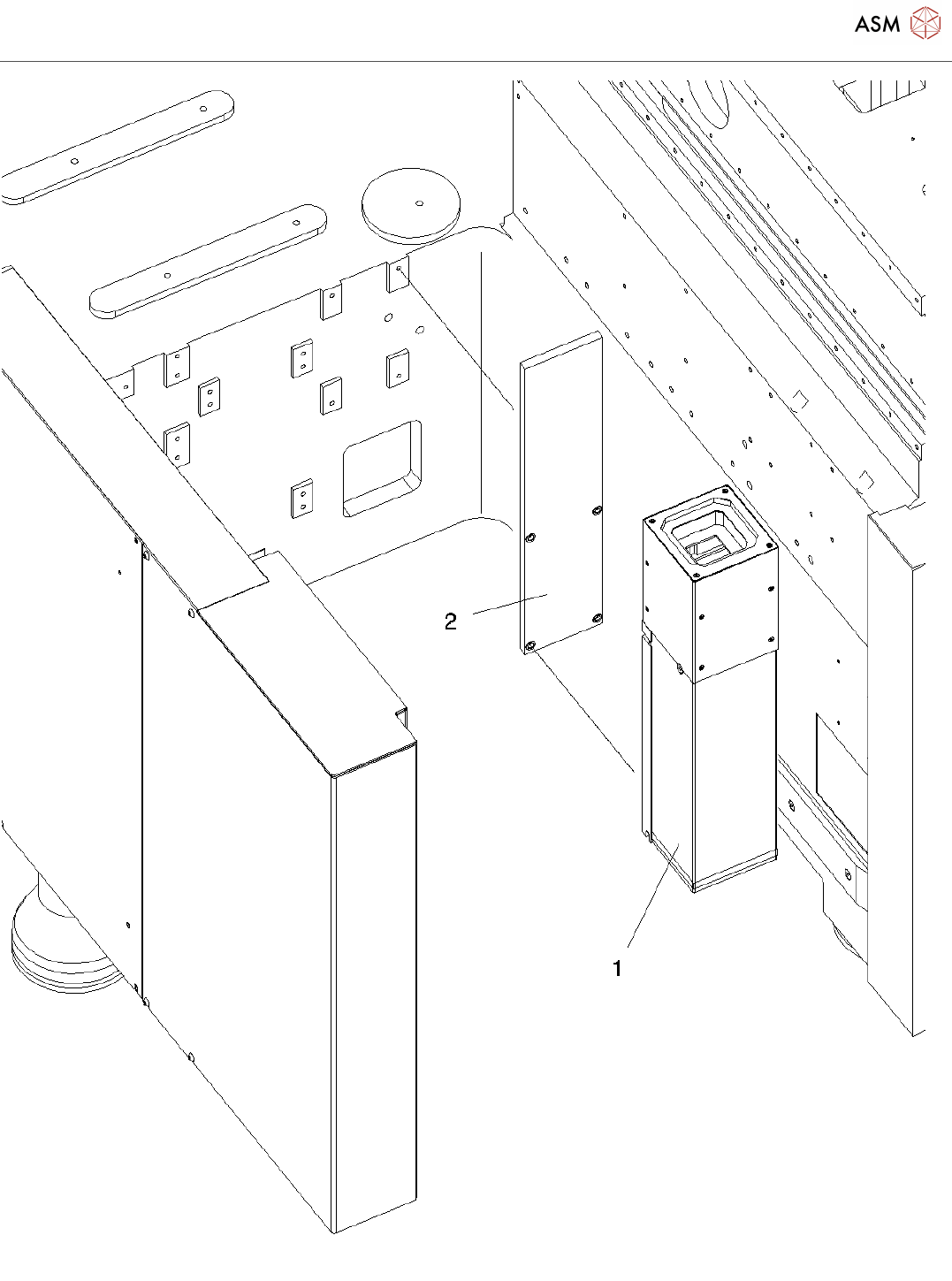 ASM

2

1