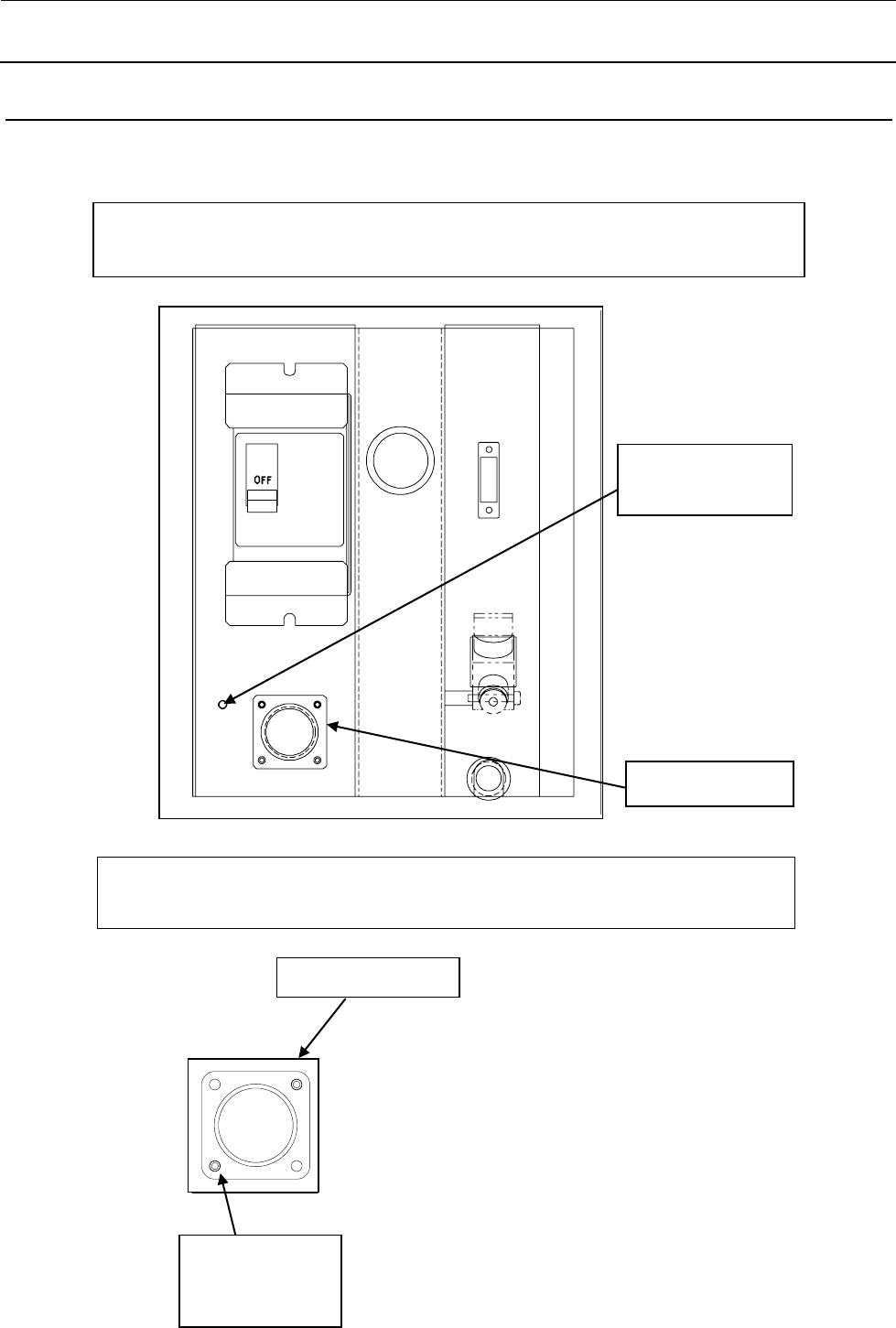 OFF