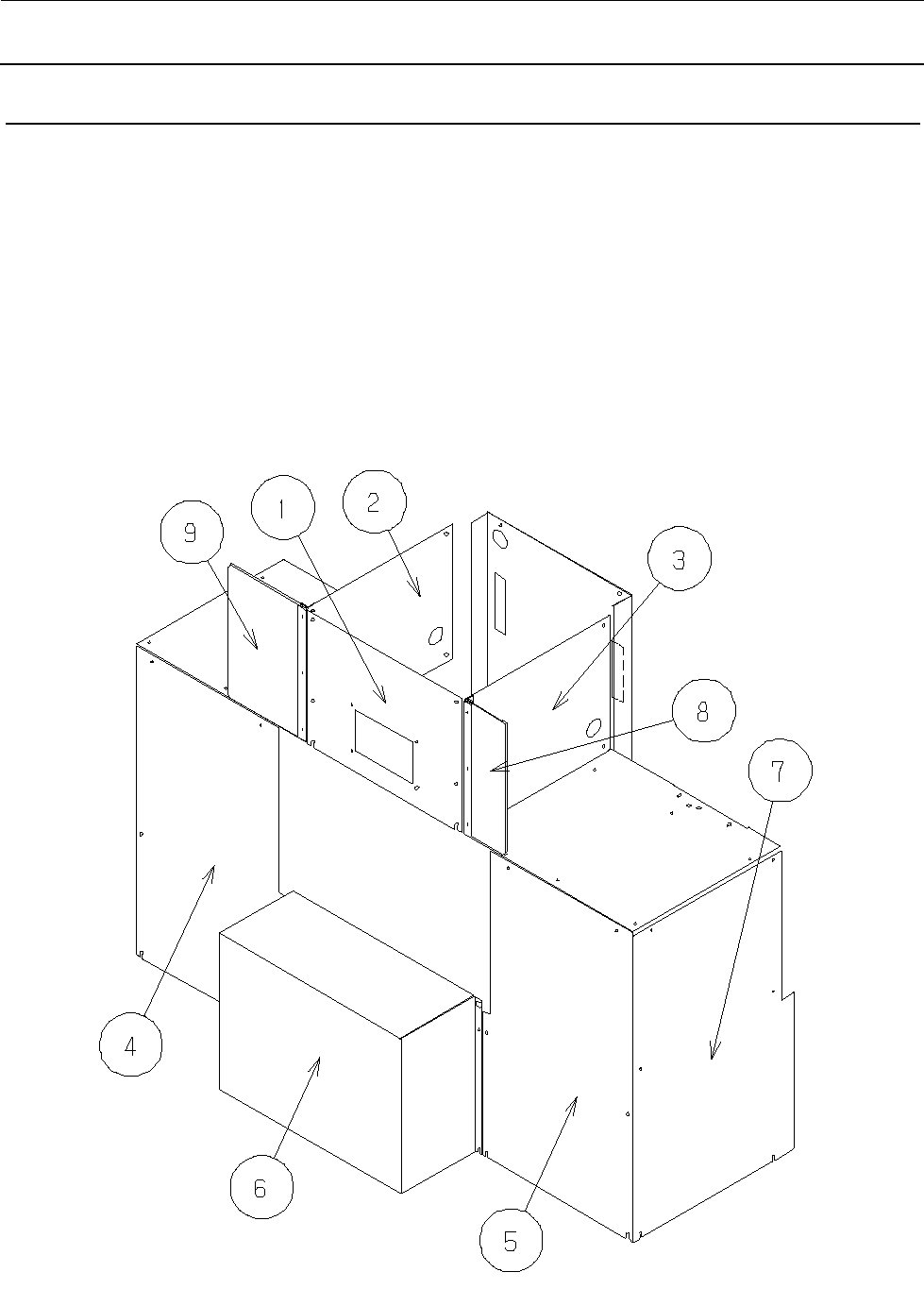 9
1
2
3
8
7
4
6
5