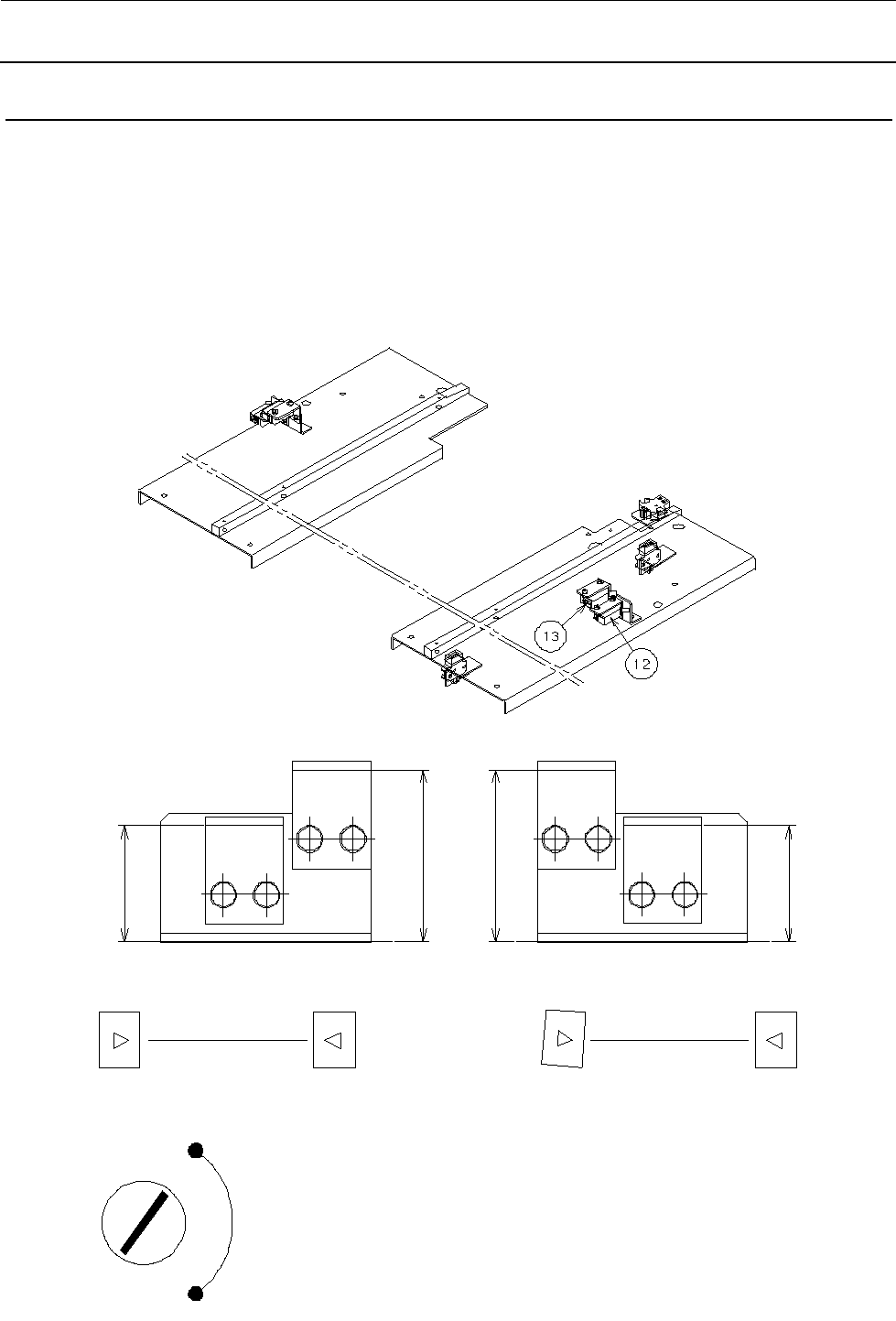 13

12