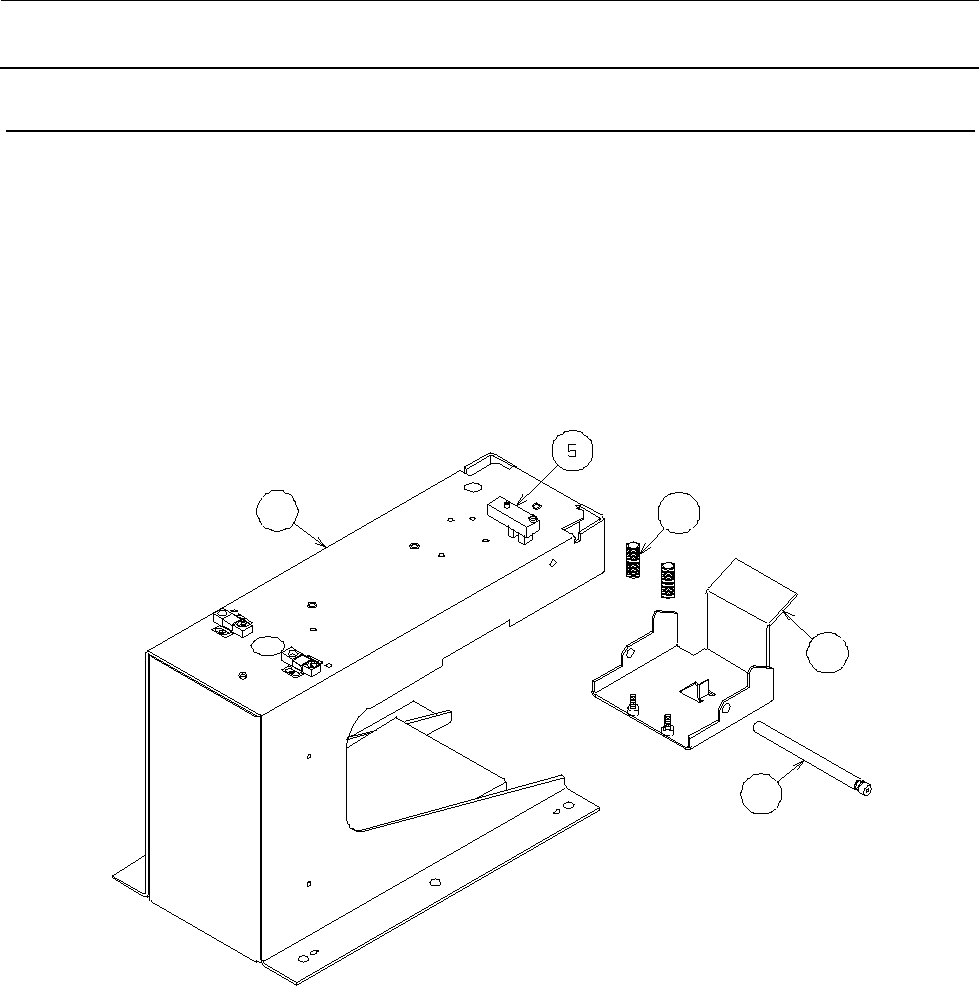 5