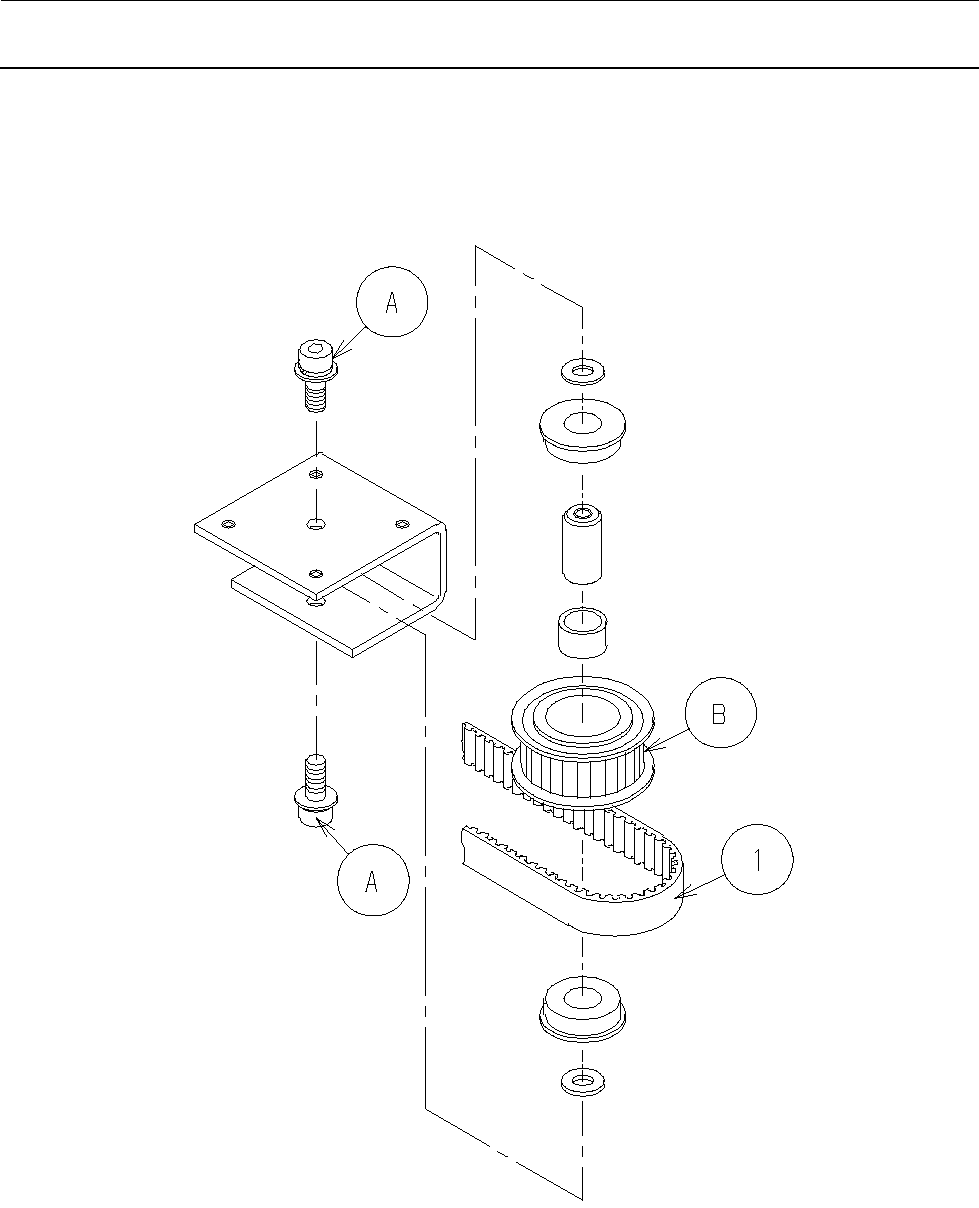 A

B

A

1