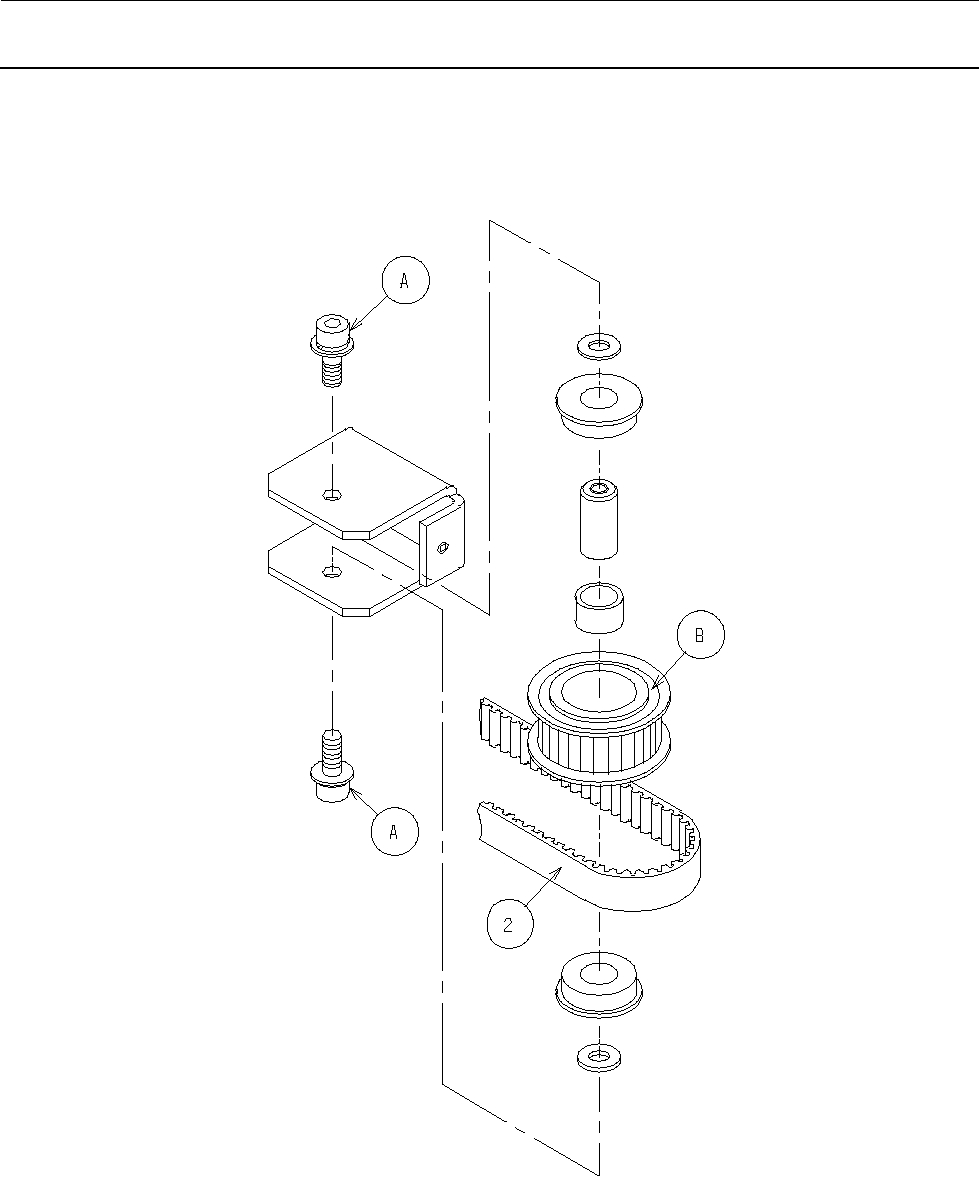 A

B

A

2