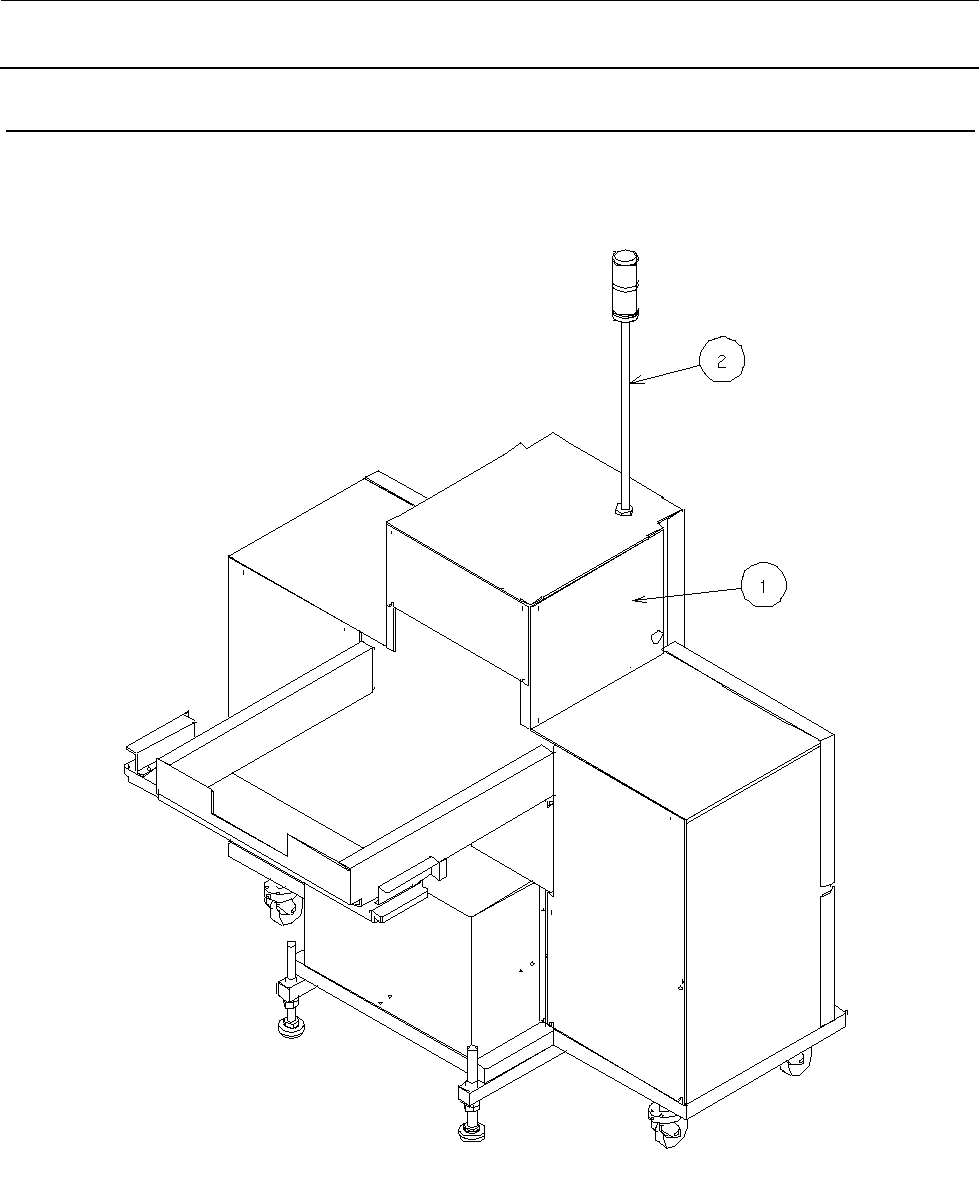 2

1