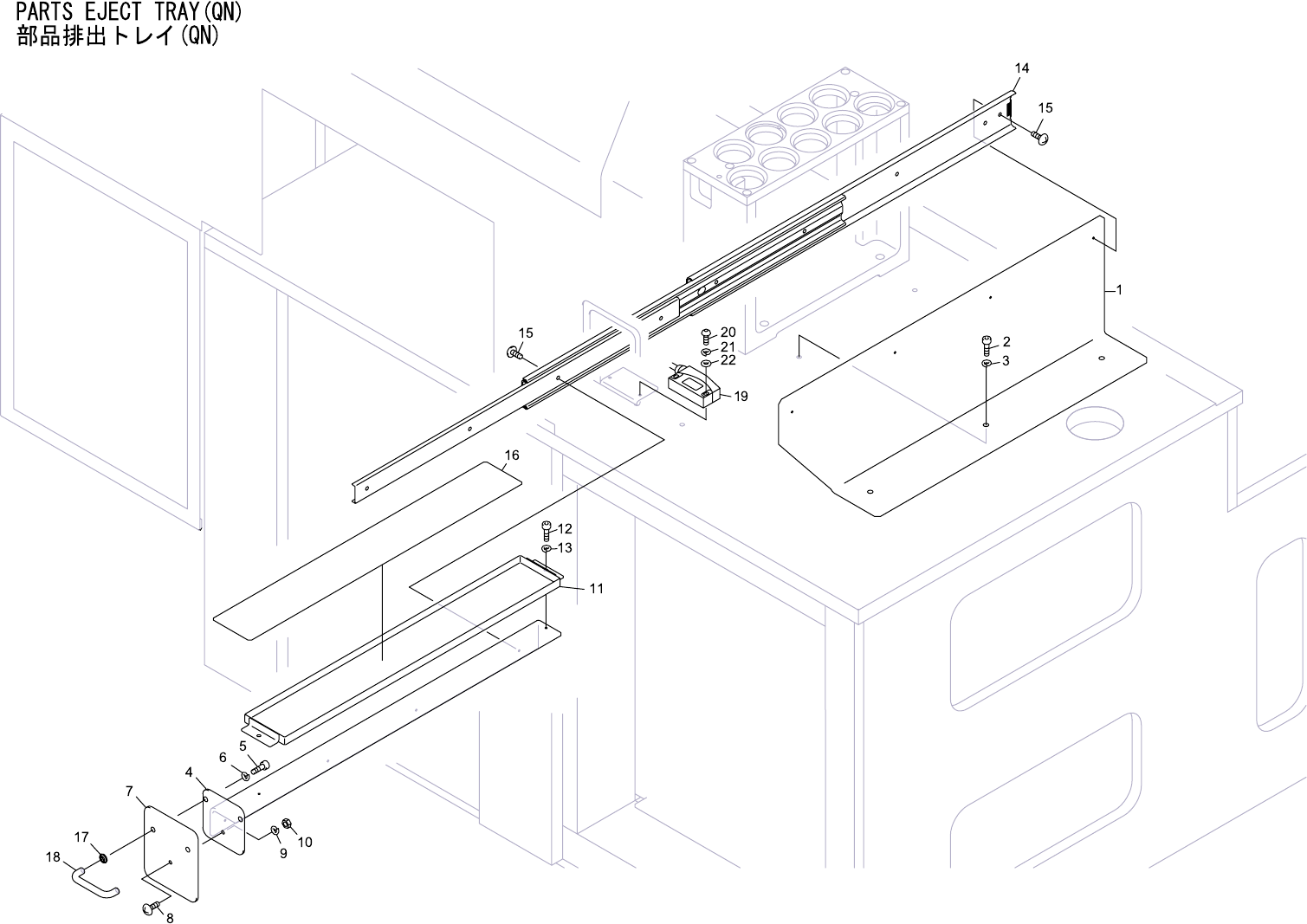 PARTS EJECT TRAY(QN)
部品排出トレイ(QN)

14
15
1
15
20
21
22
2
3
19
16
12
13
11
5
6
4
7
17
18
9
10
8