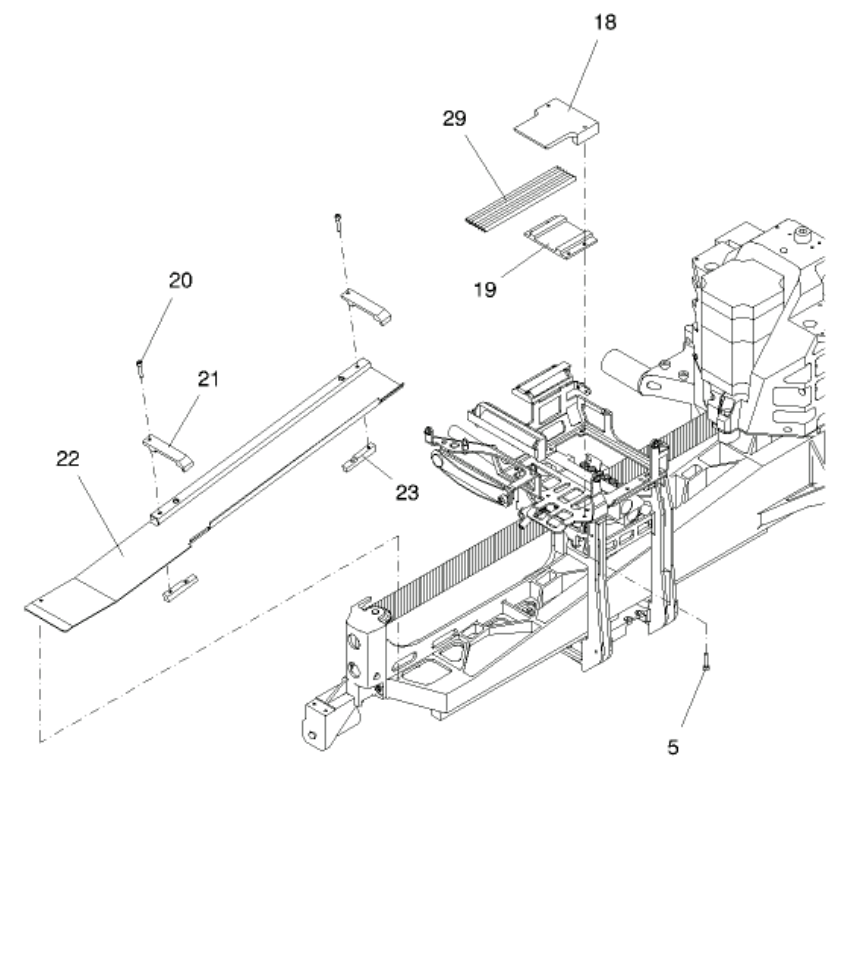 18

29

19

20

21

22

23

5