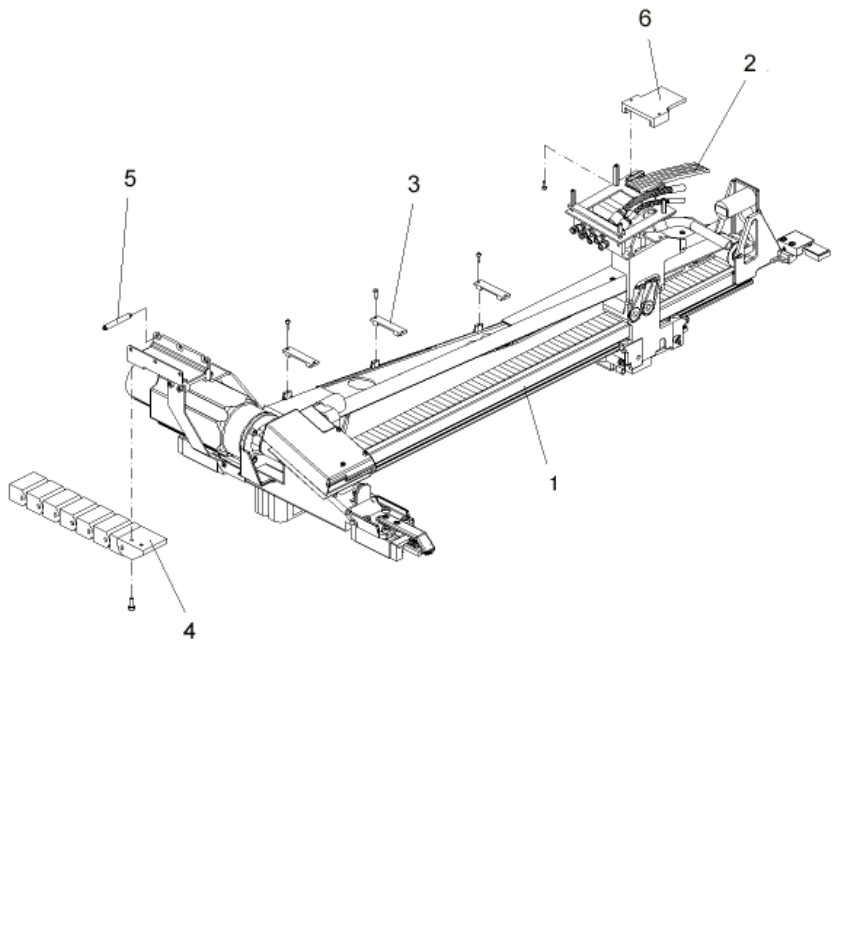 6
2
5
3
1
4