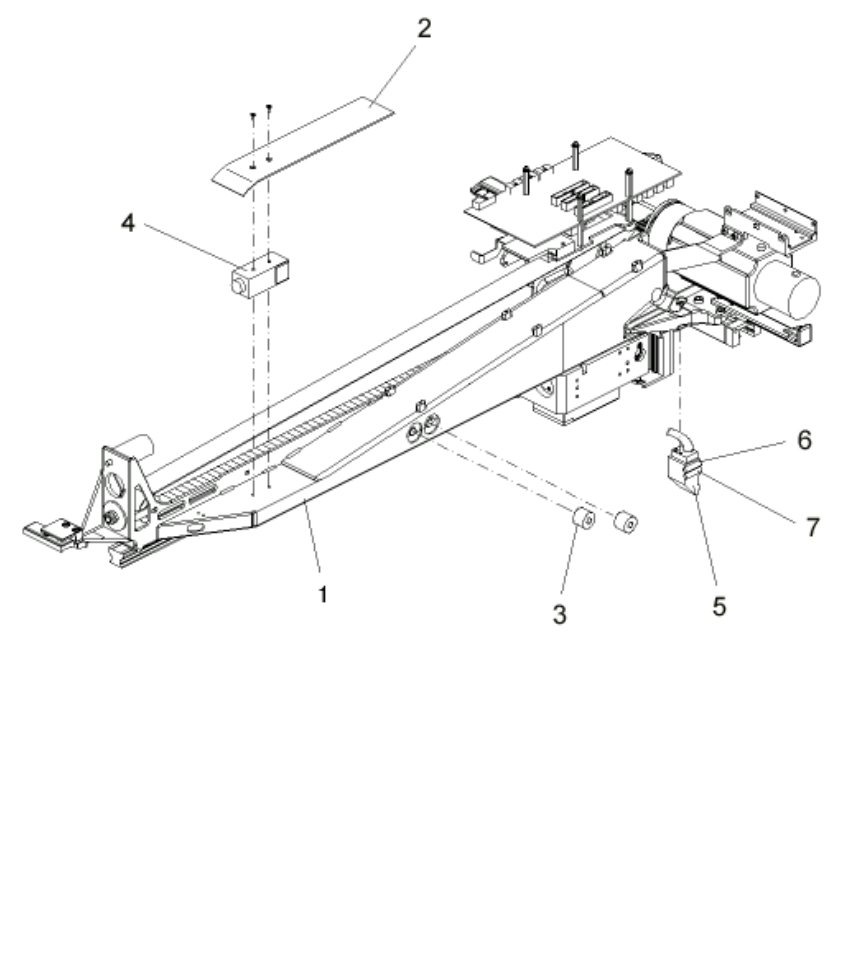 2
4
6
7
1
3
5