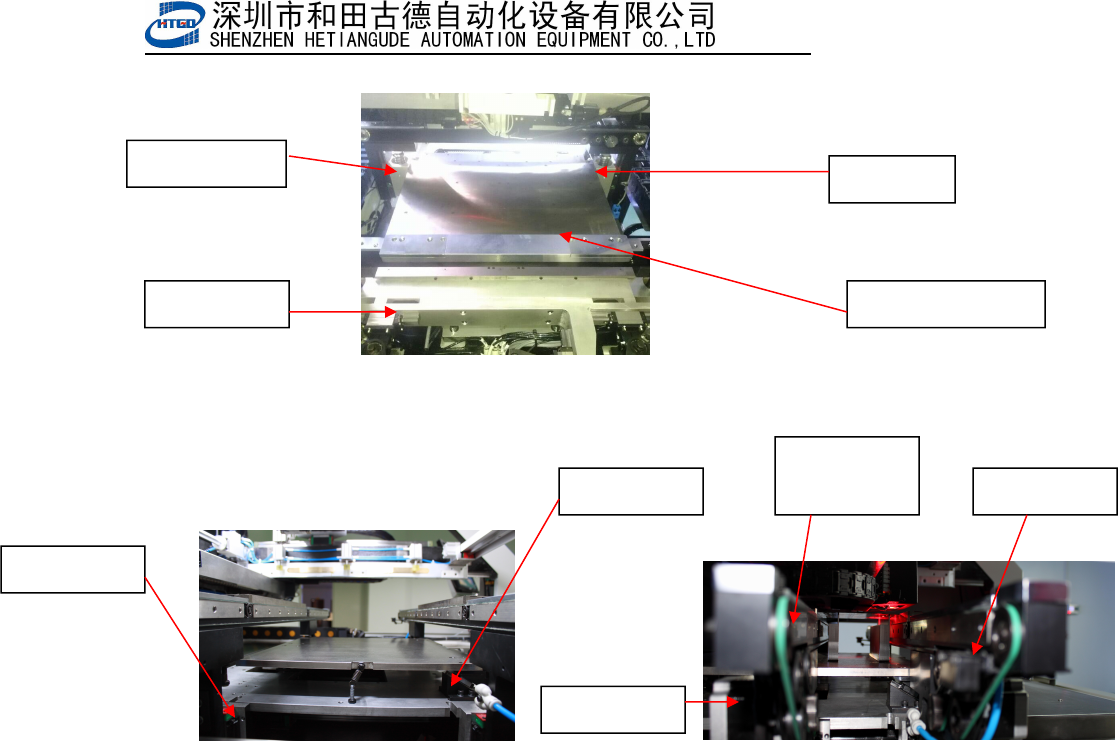 HTGD 深圳市和田古德自动化设备有限公司
SHENZHEN HETIANGUDE AUTOMATION EQUIPMENT CO.,LTD