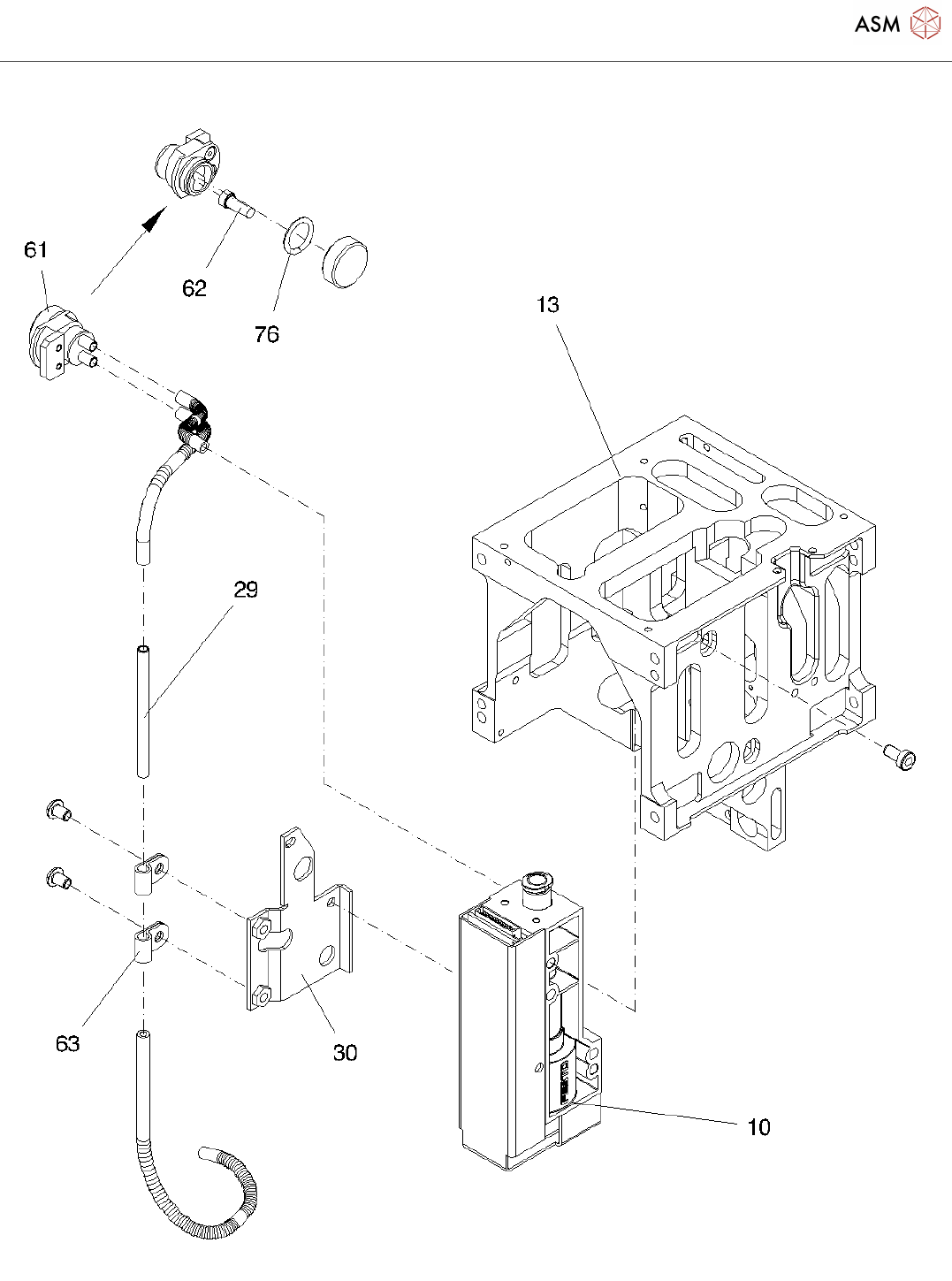 ASM

61

62

76

13

29

63

30

10