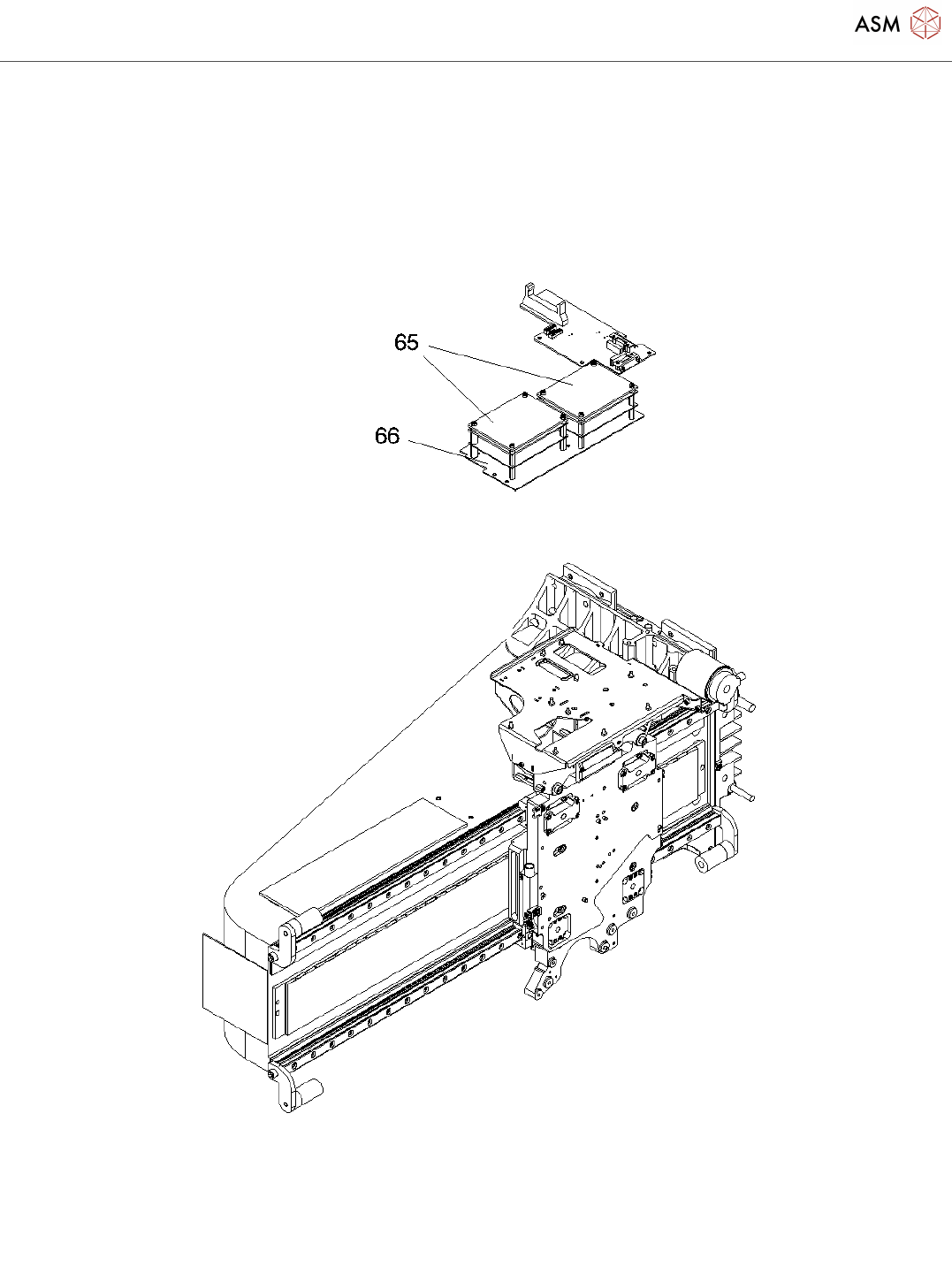 ASM

65

66