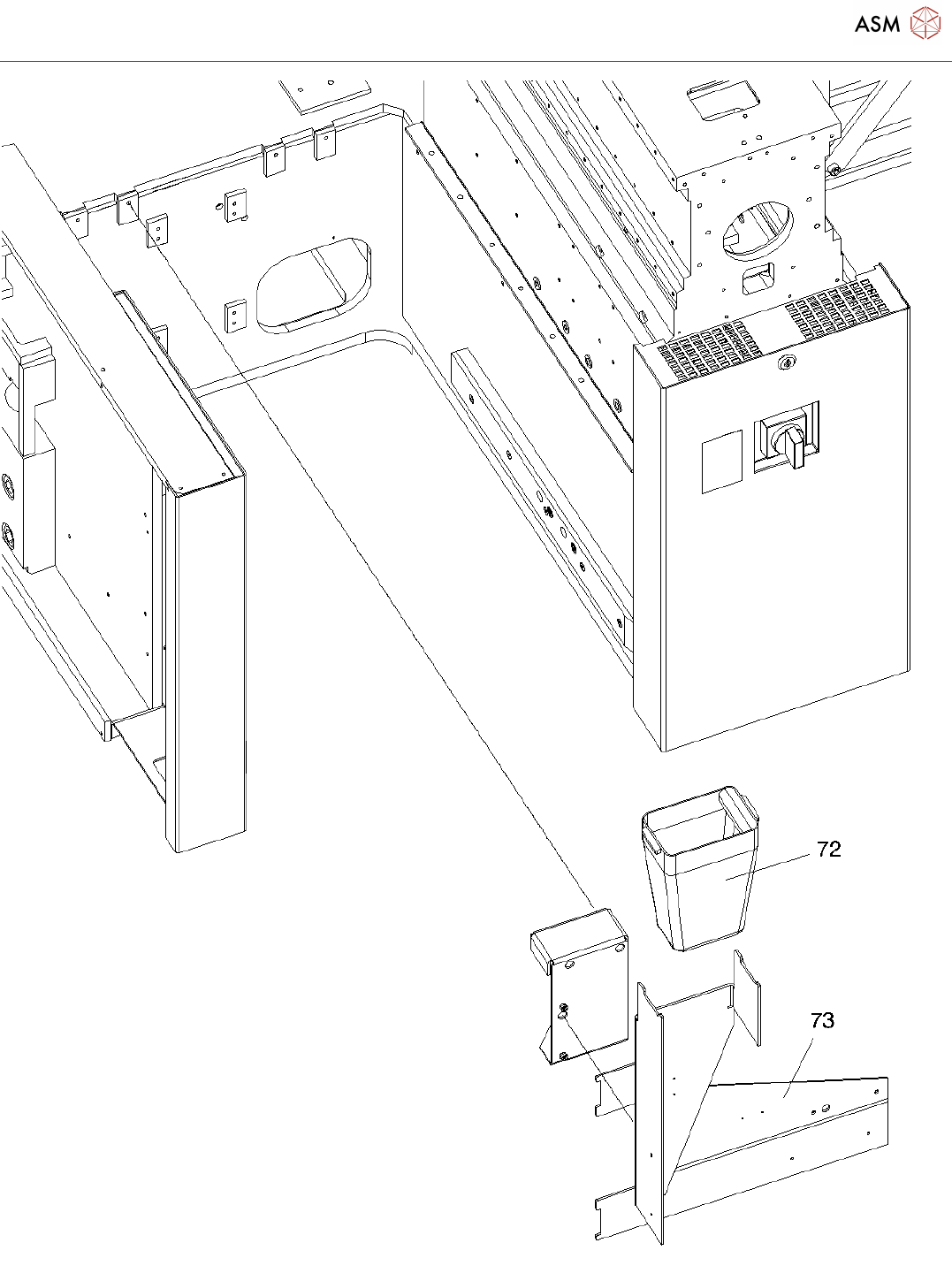 ASM

72

73