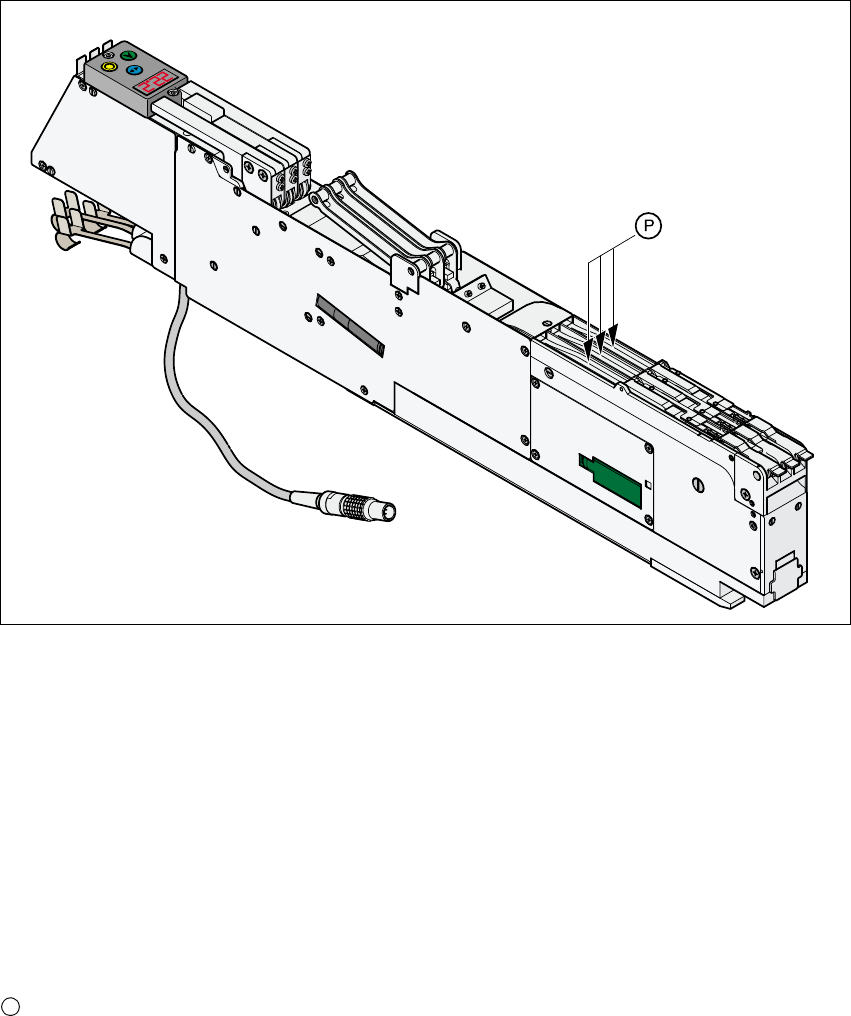 P