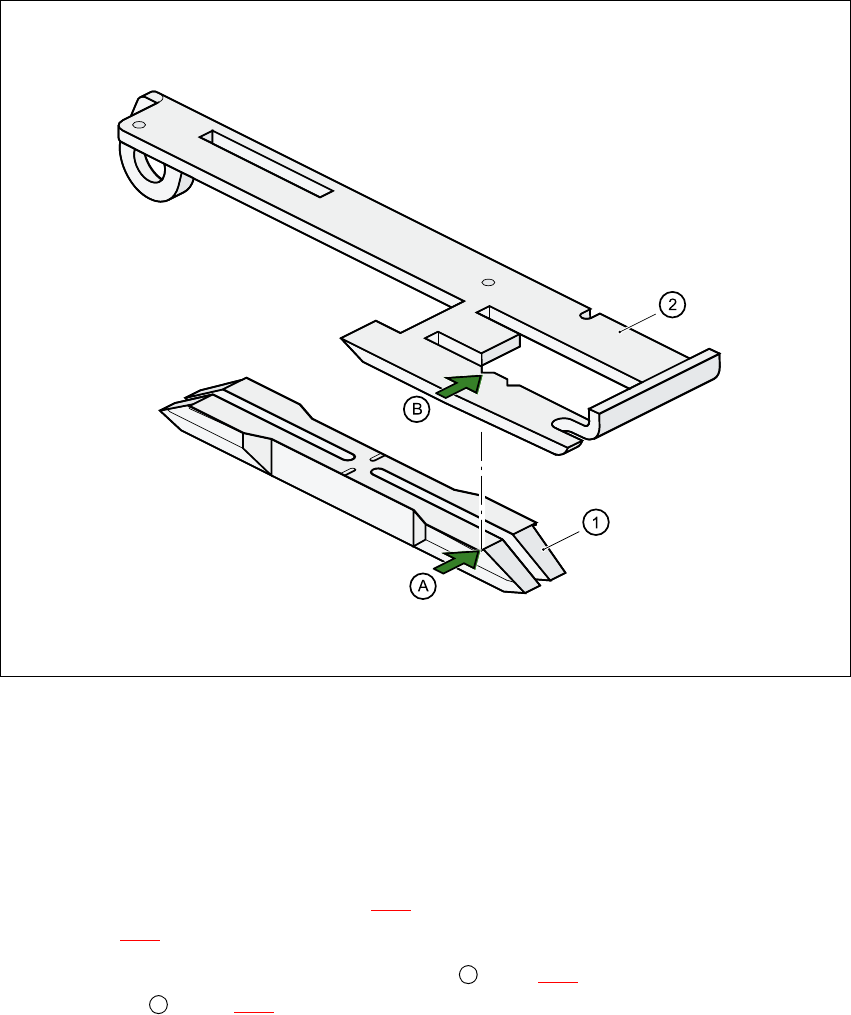 2
B
1
A