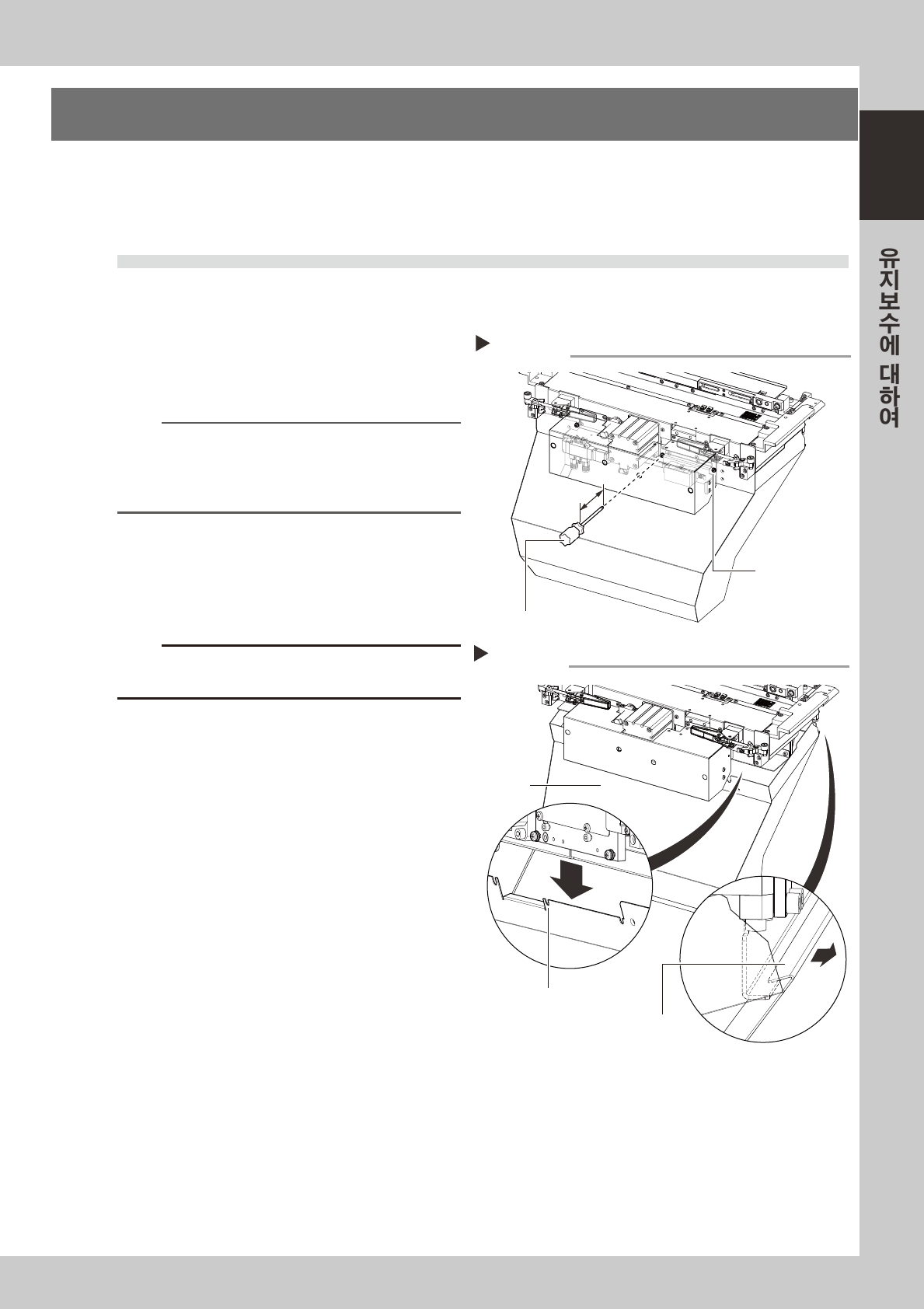 유지보수에 대하여