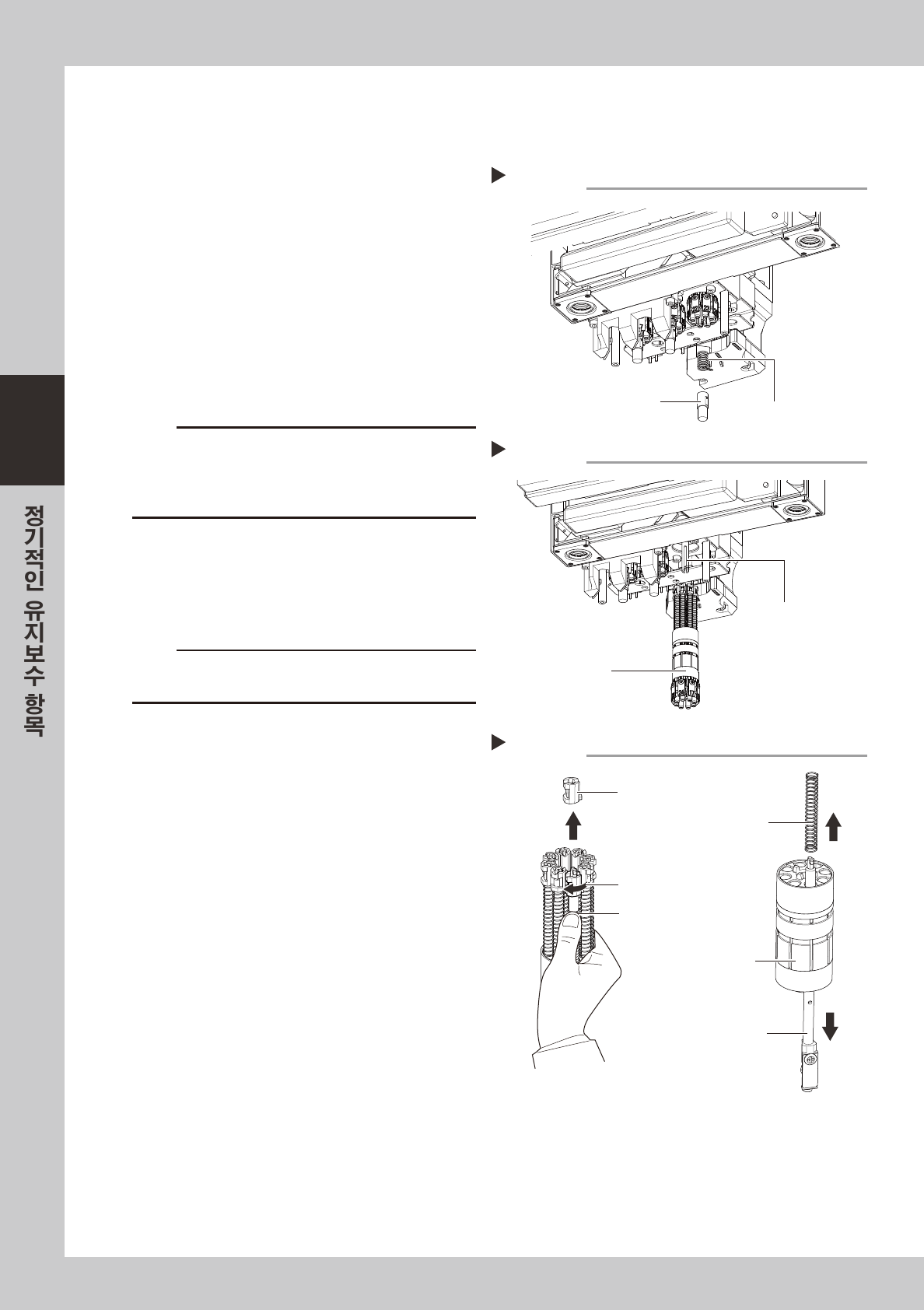 정기적인 유지보수 항목