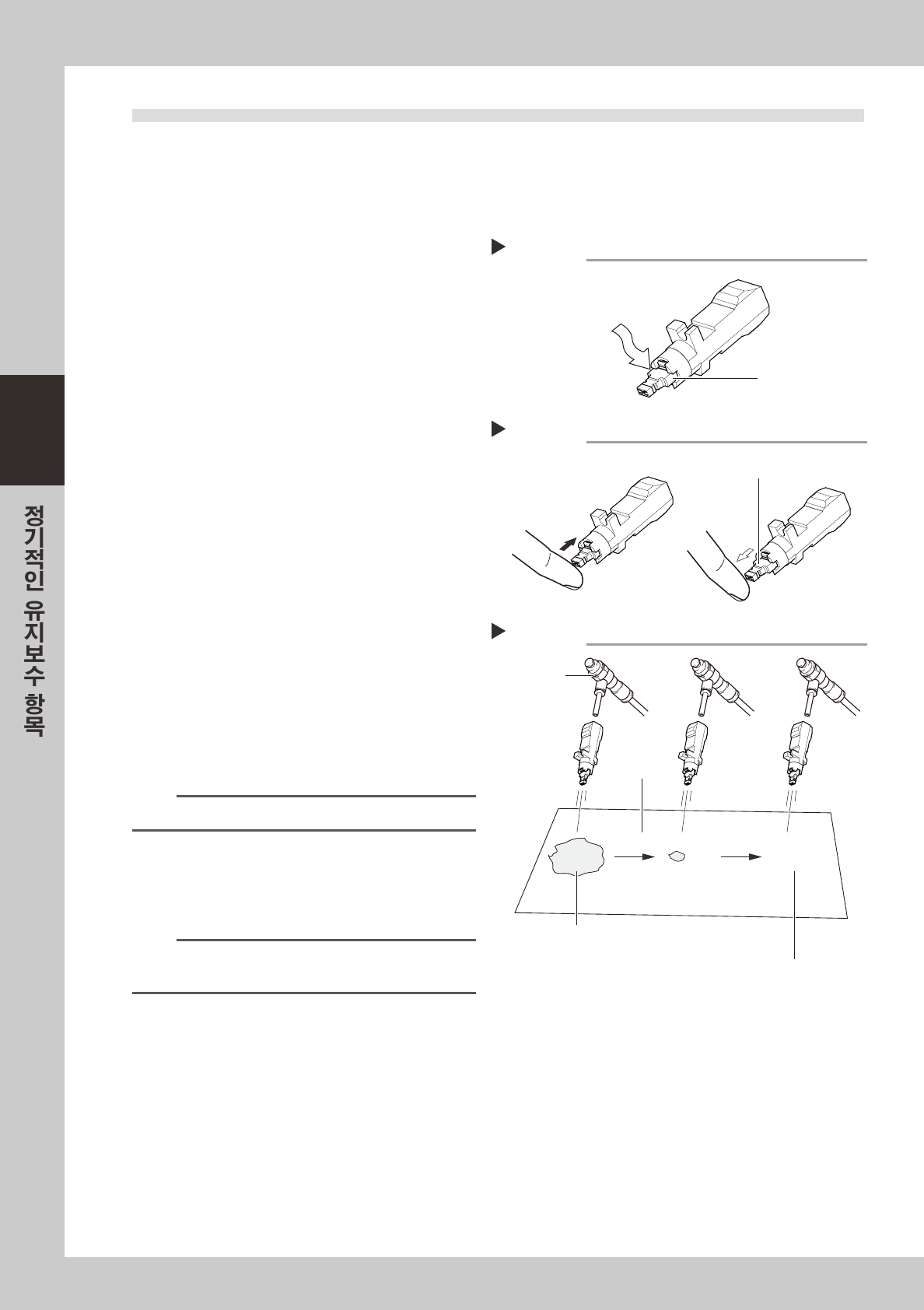 정기적인 유지보수 항목