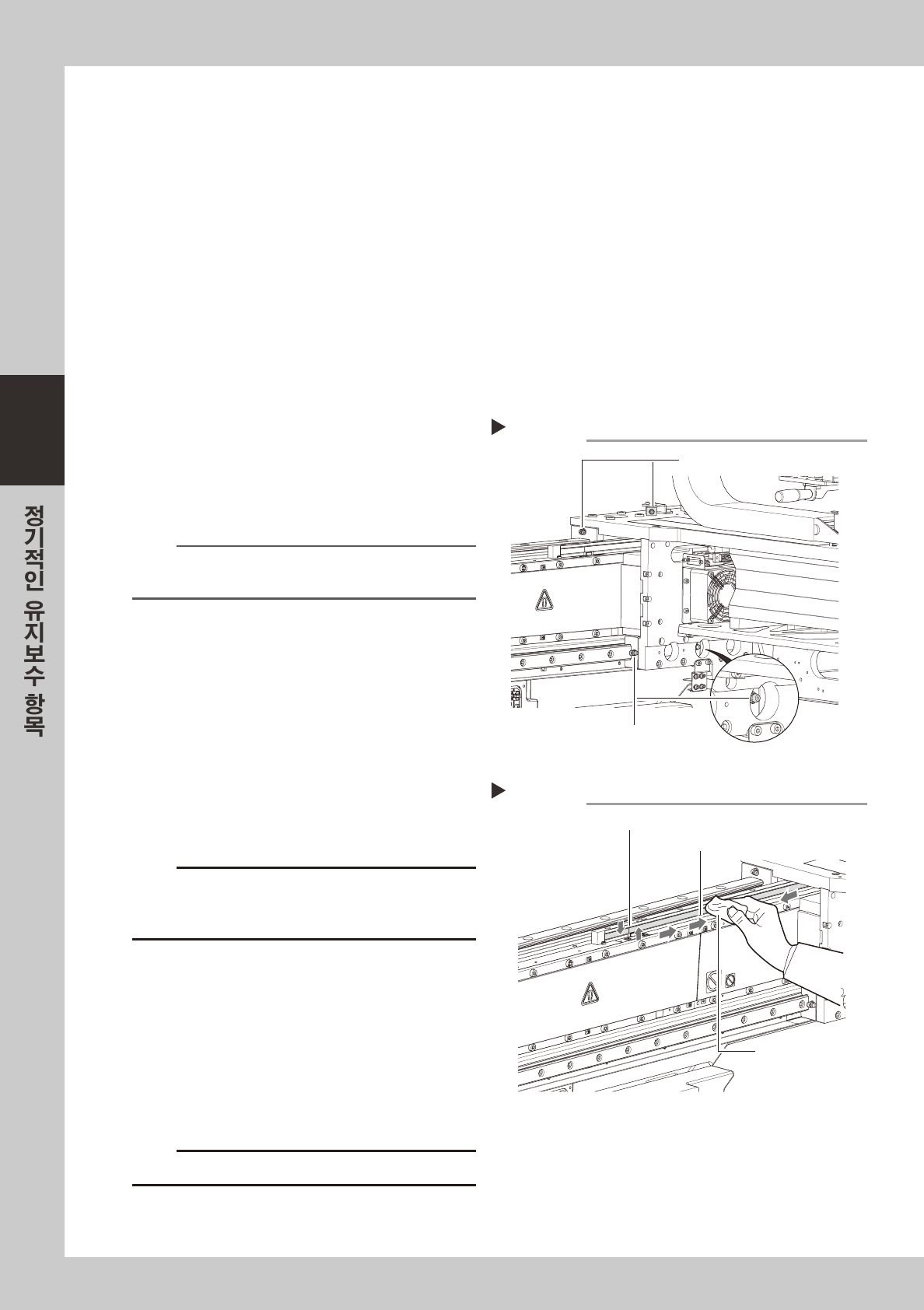 정기적인 유지보수 항목