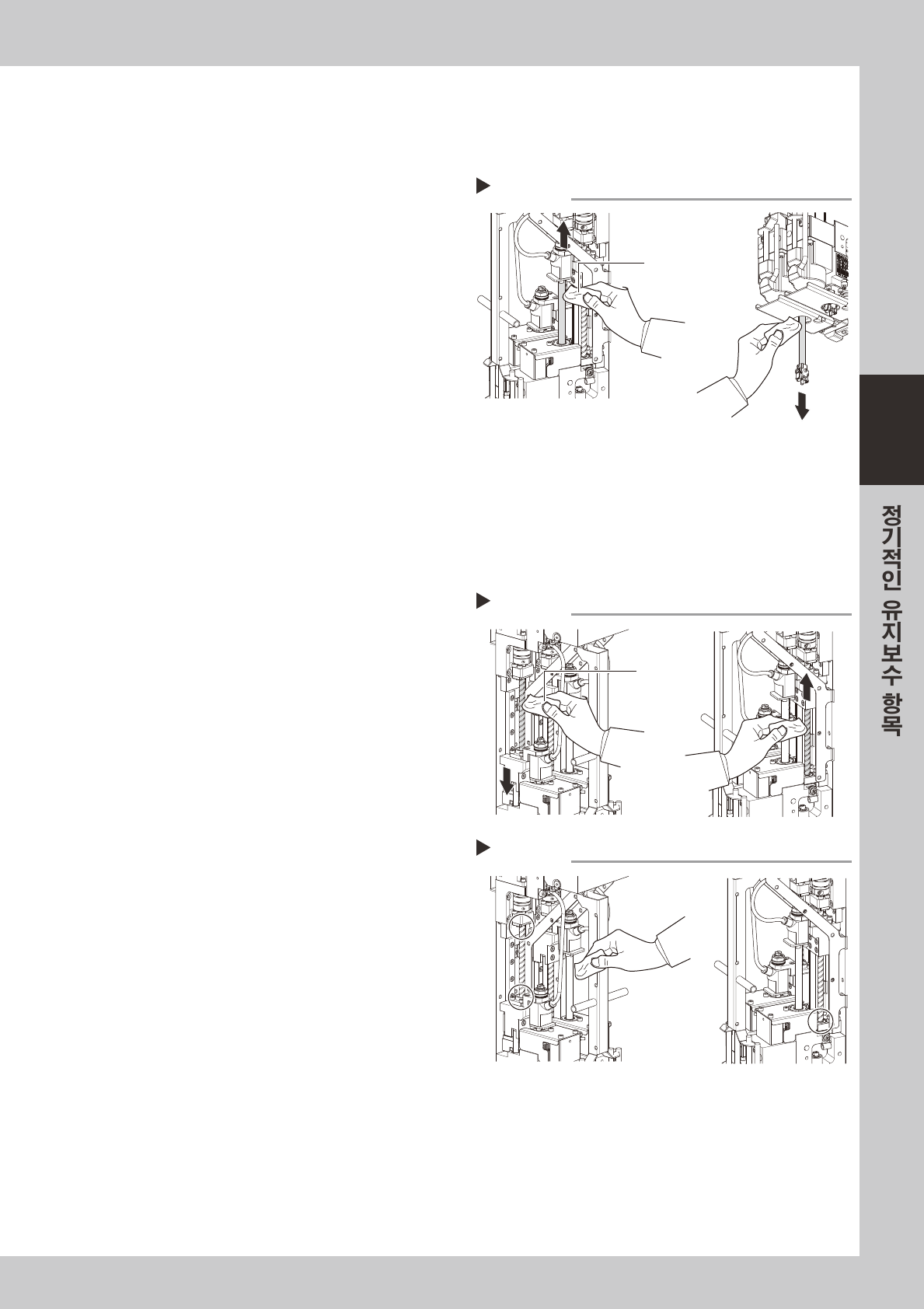 정기적인 유지보수 항목