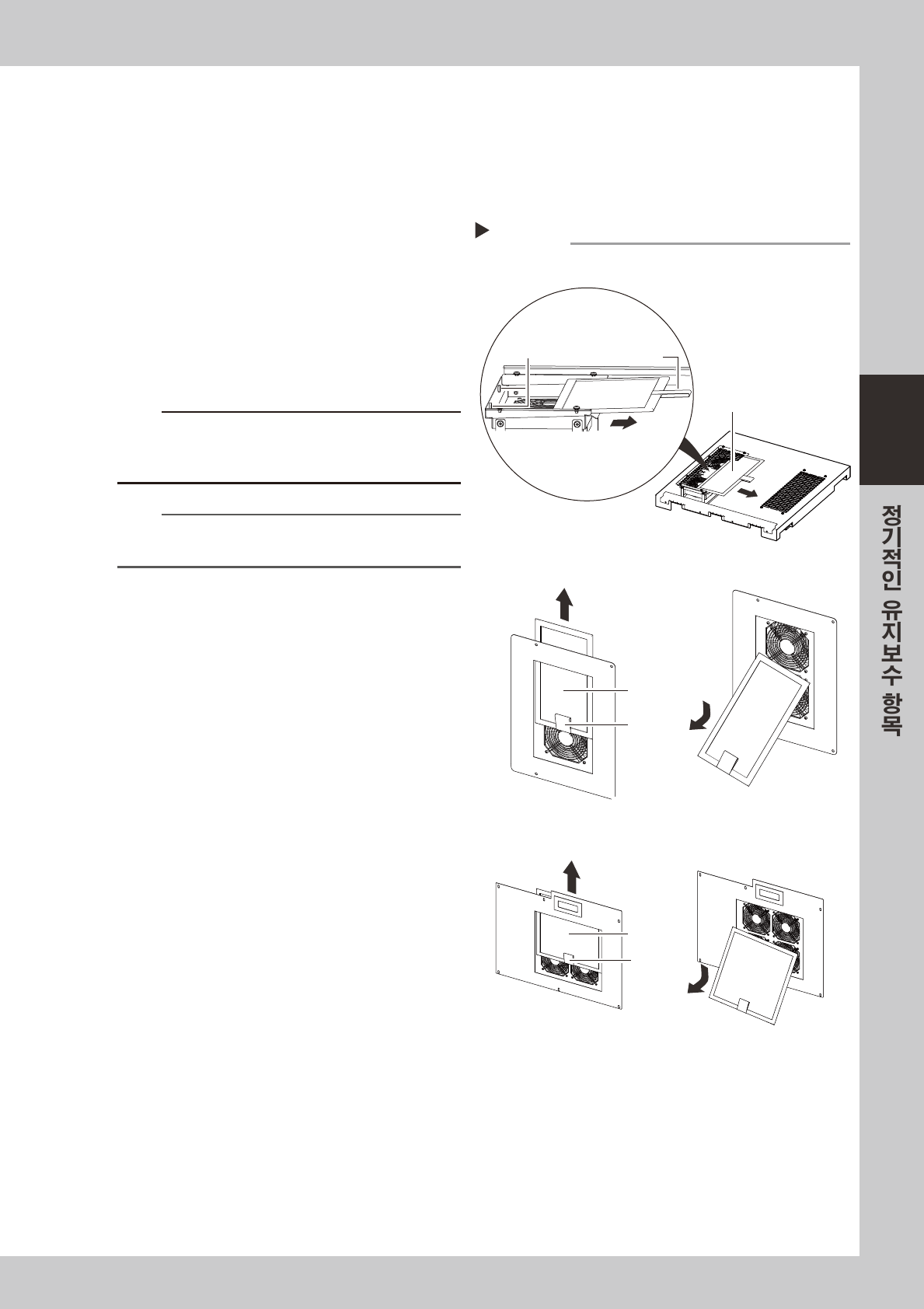 정기적인 유지보수 항목