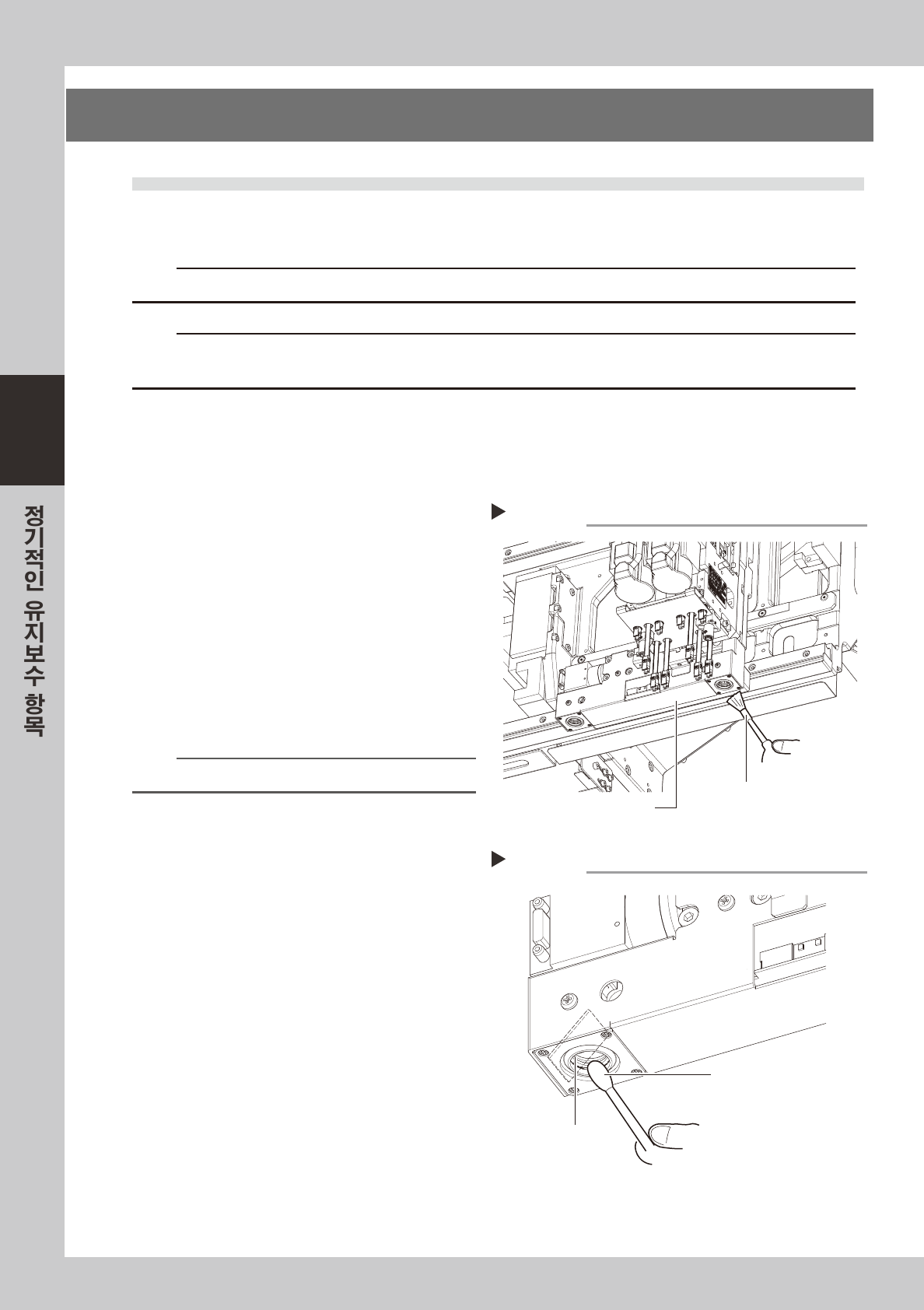 정기적인 유지보수 항목