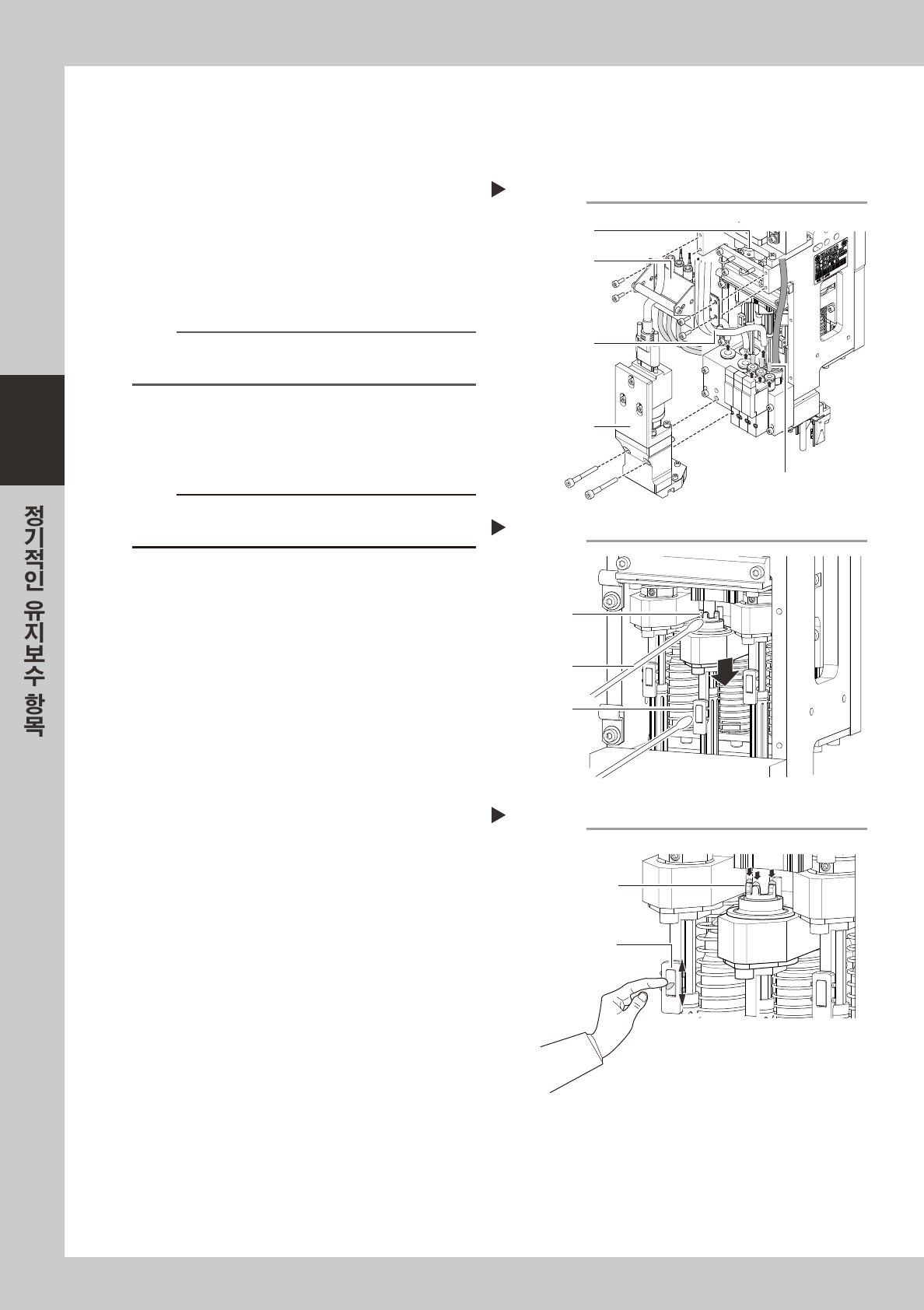 정기적인 유지보수 항목