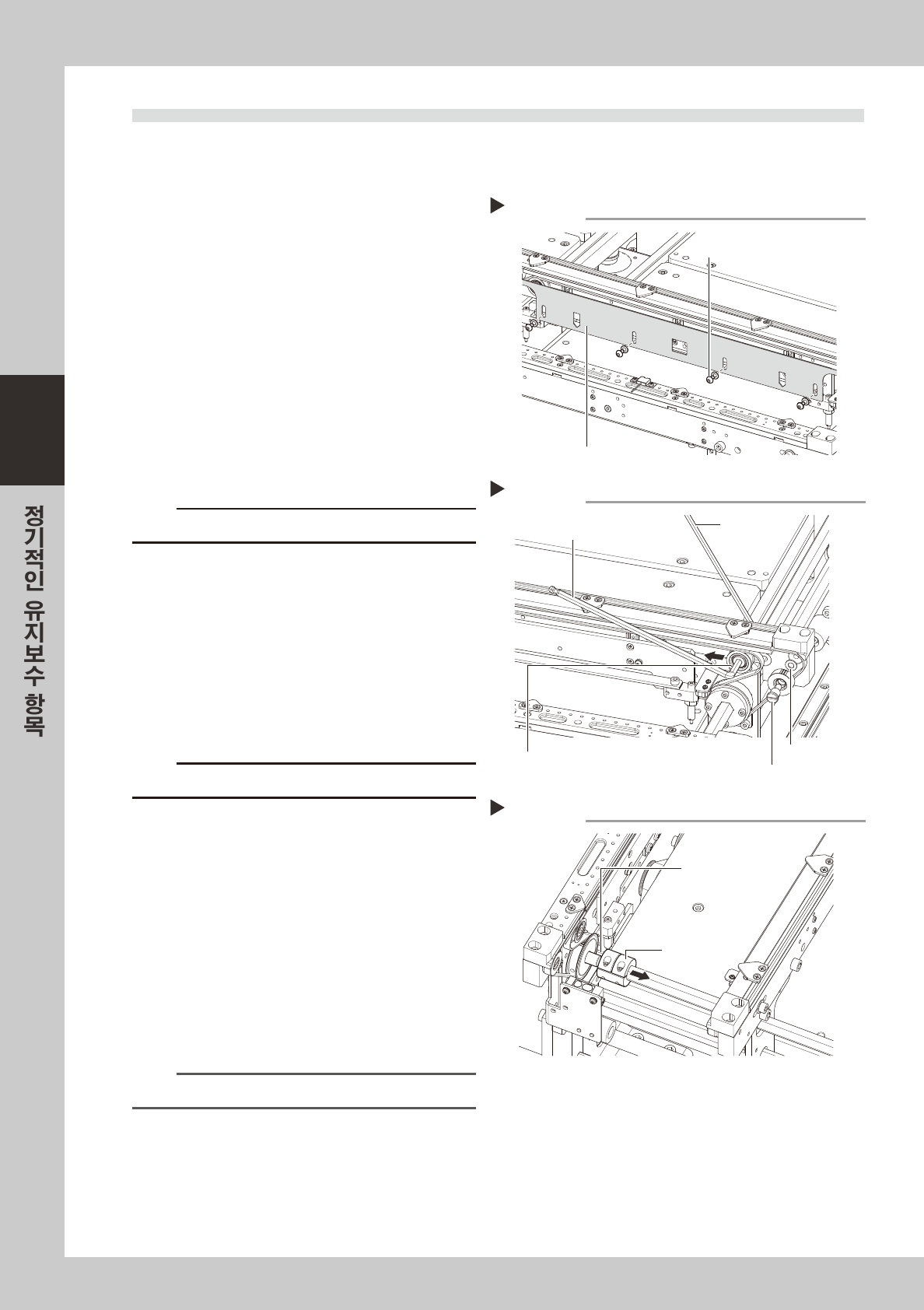 정기적인 유지보수 항목