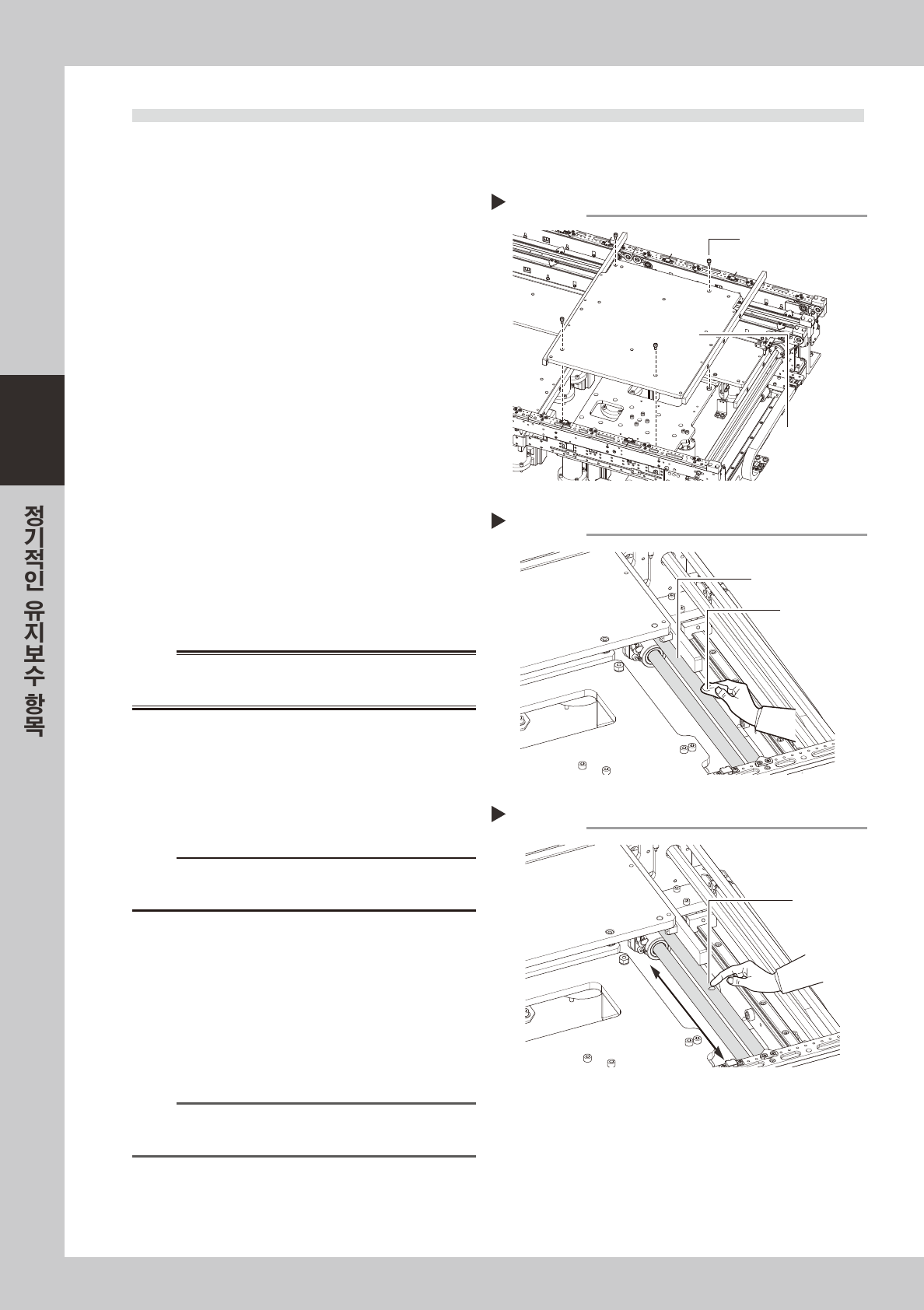 정기적인 유지보수 항목