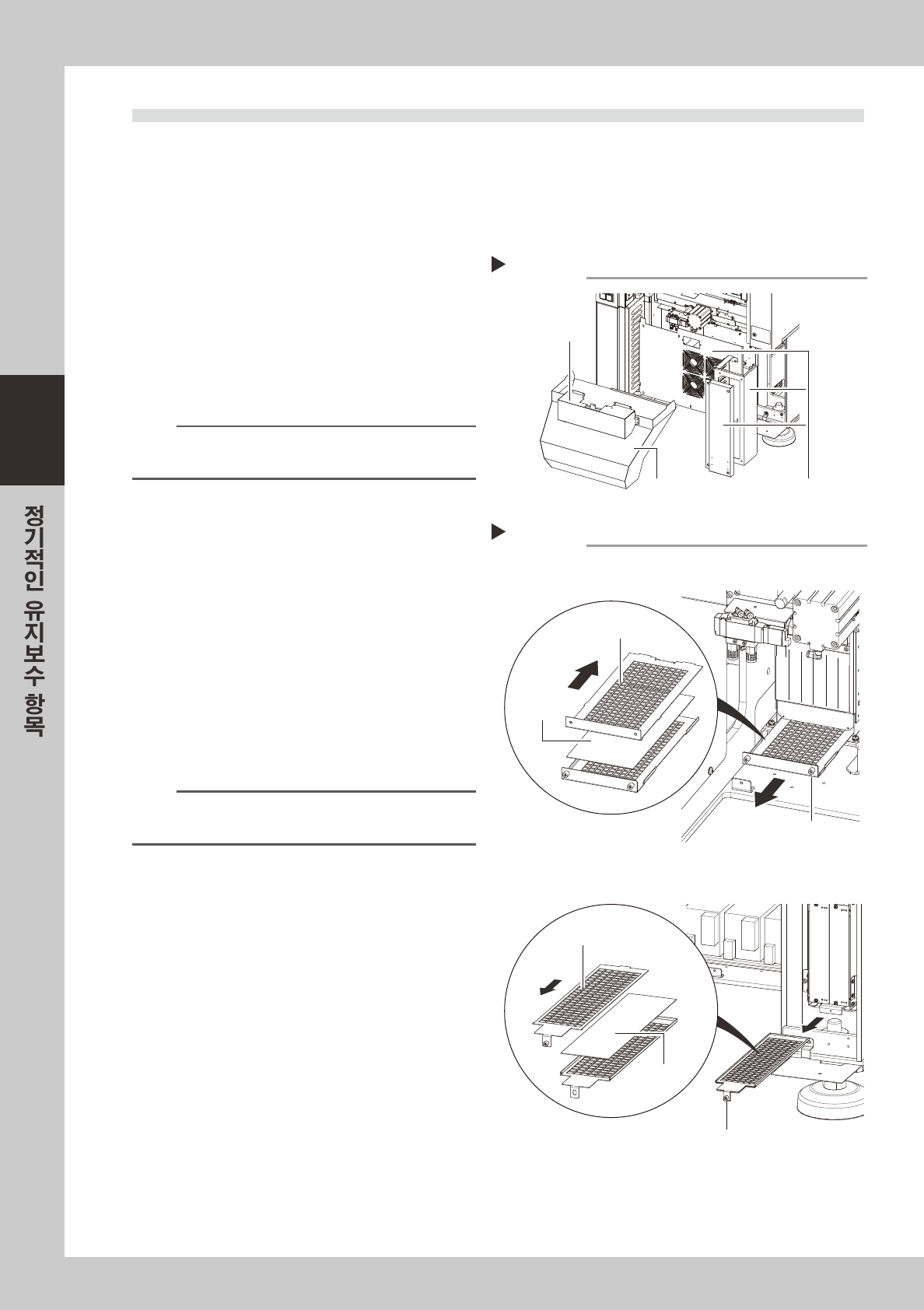 정기적인 유지보수 항목