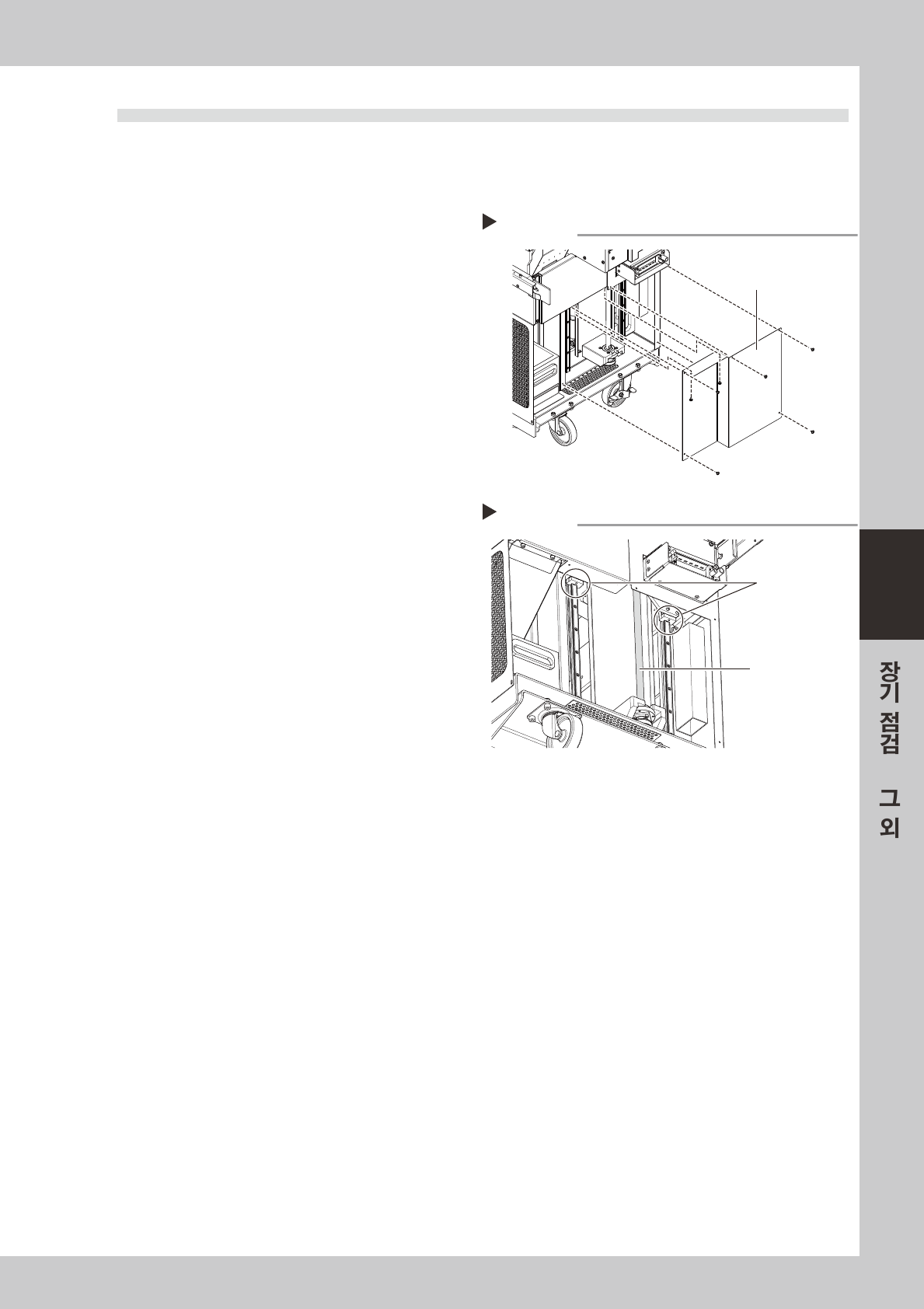 장기 점검

그 외