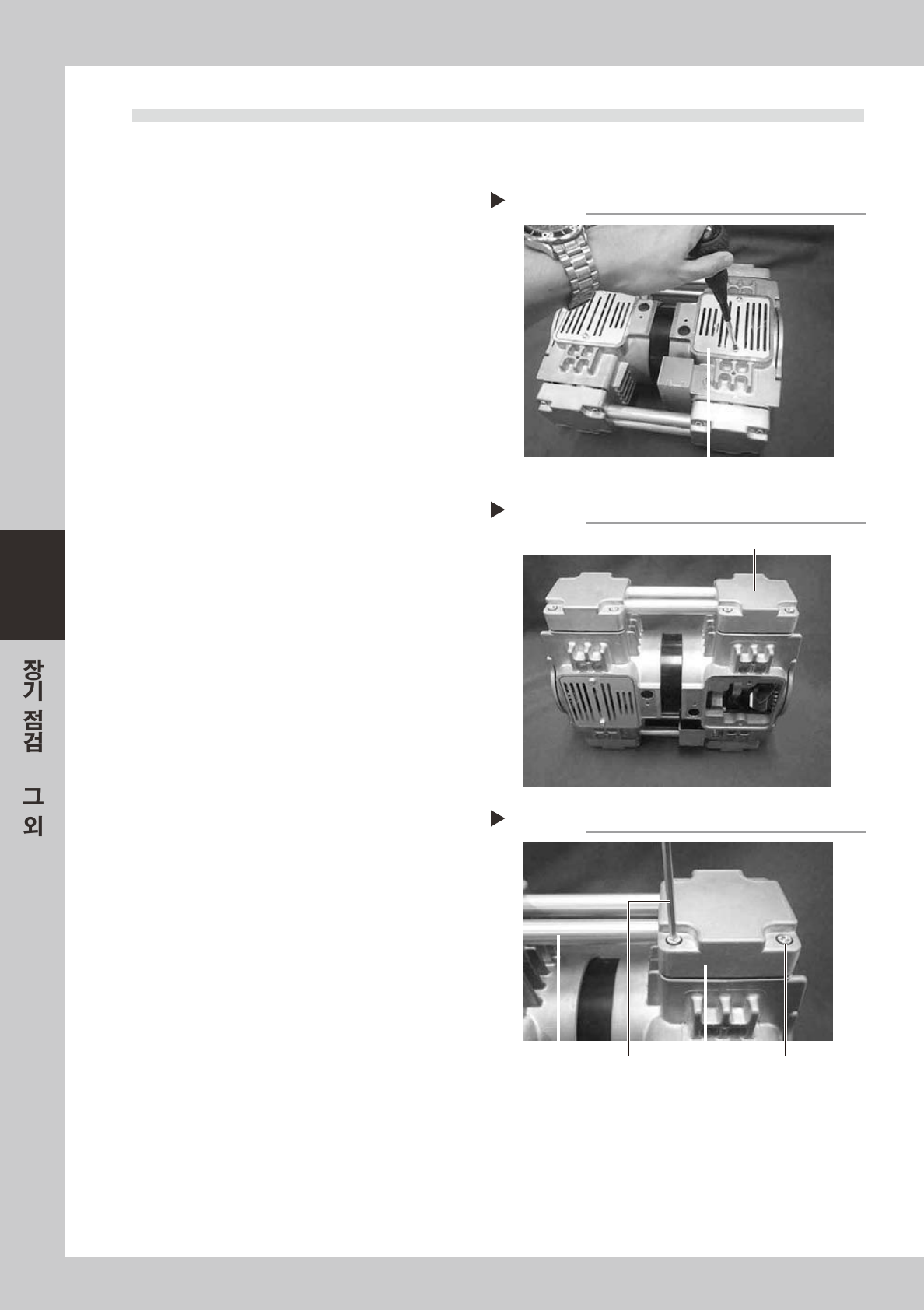 장기 점검 그 외