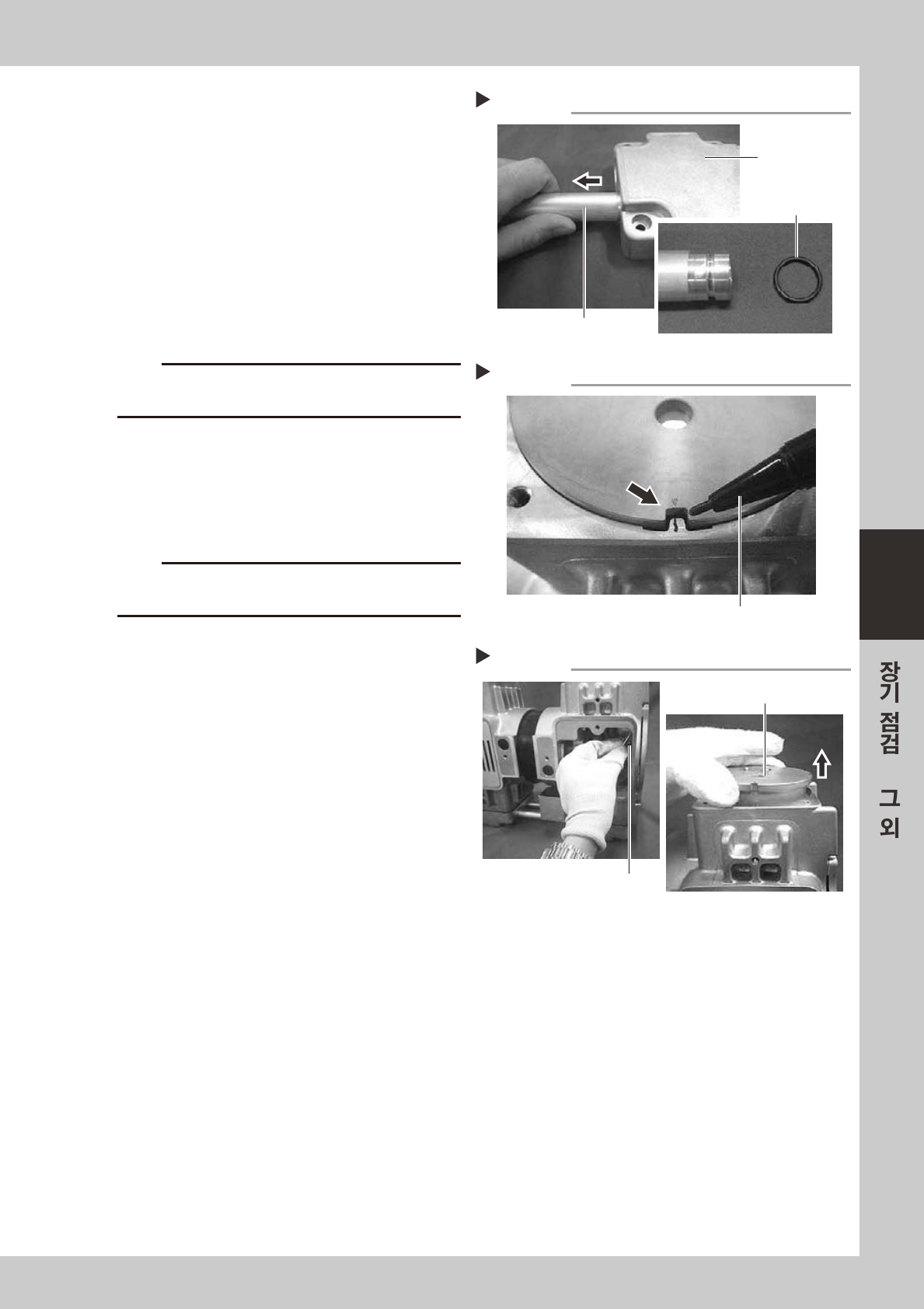 장기 점검 그 외