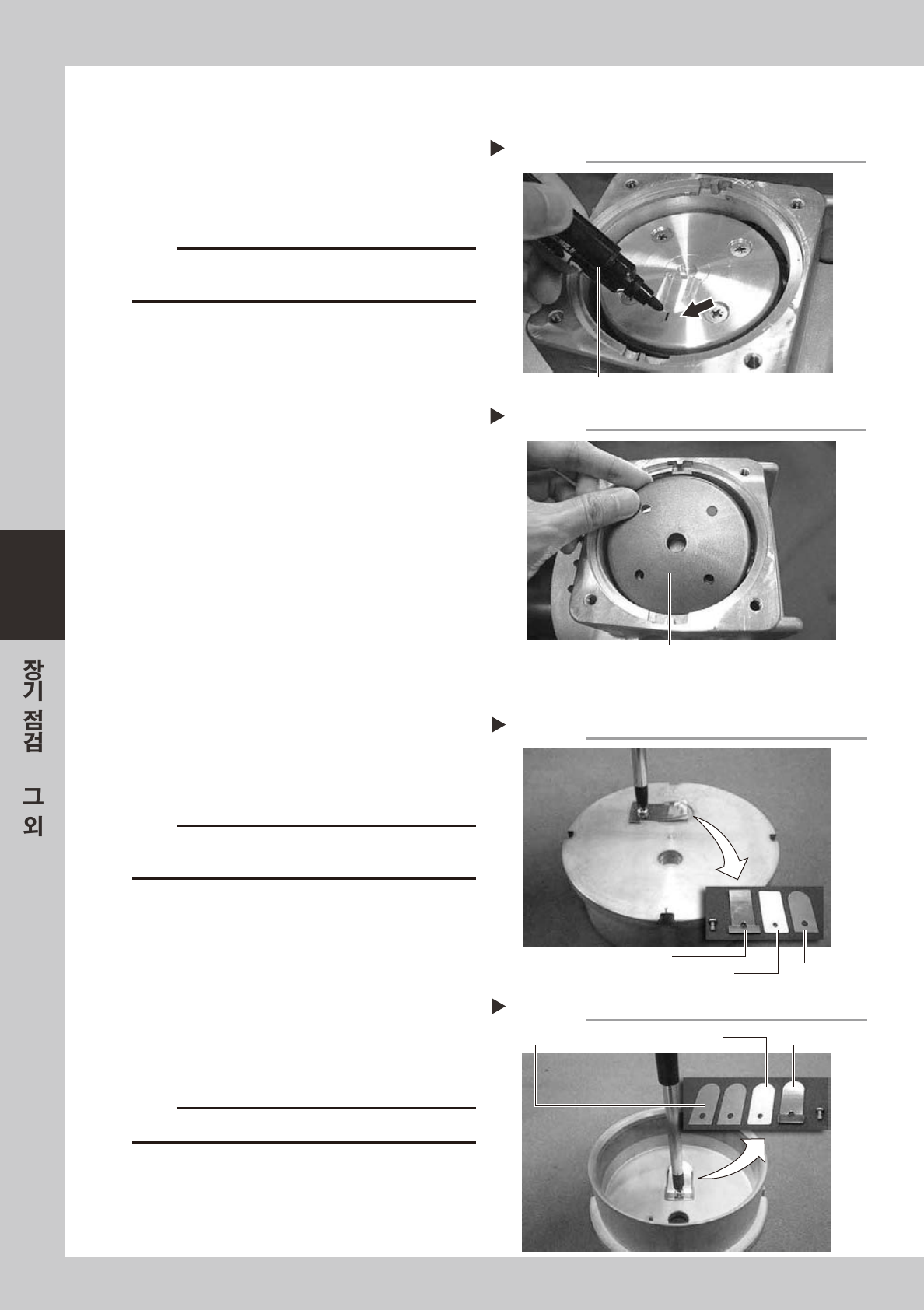 장기 점검 그 외