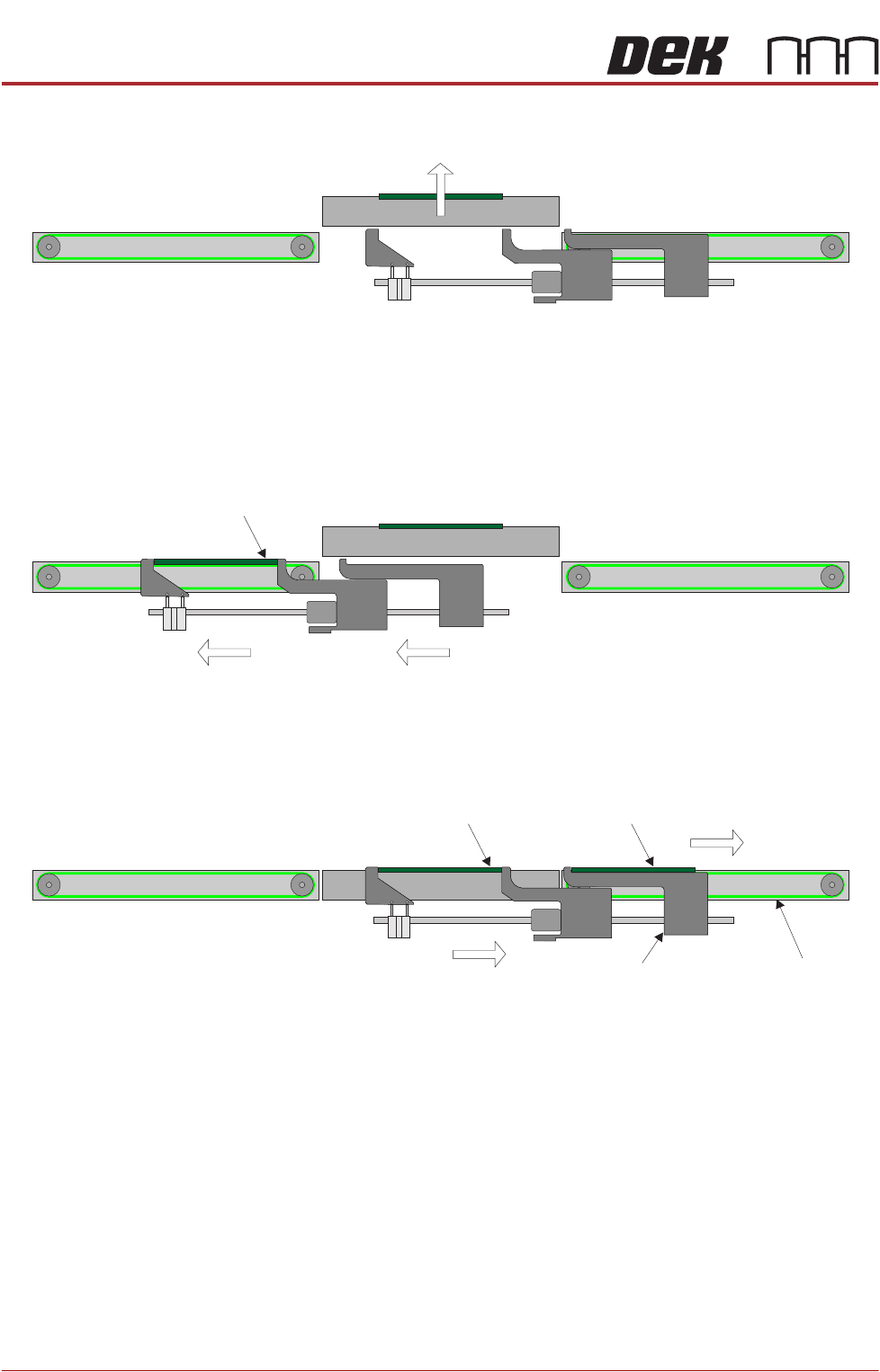 DEK