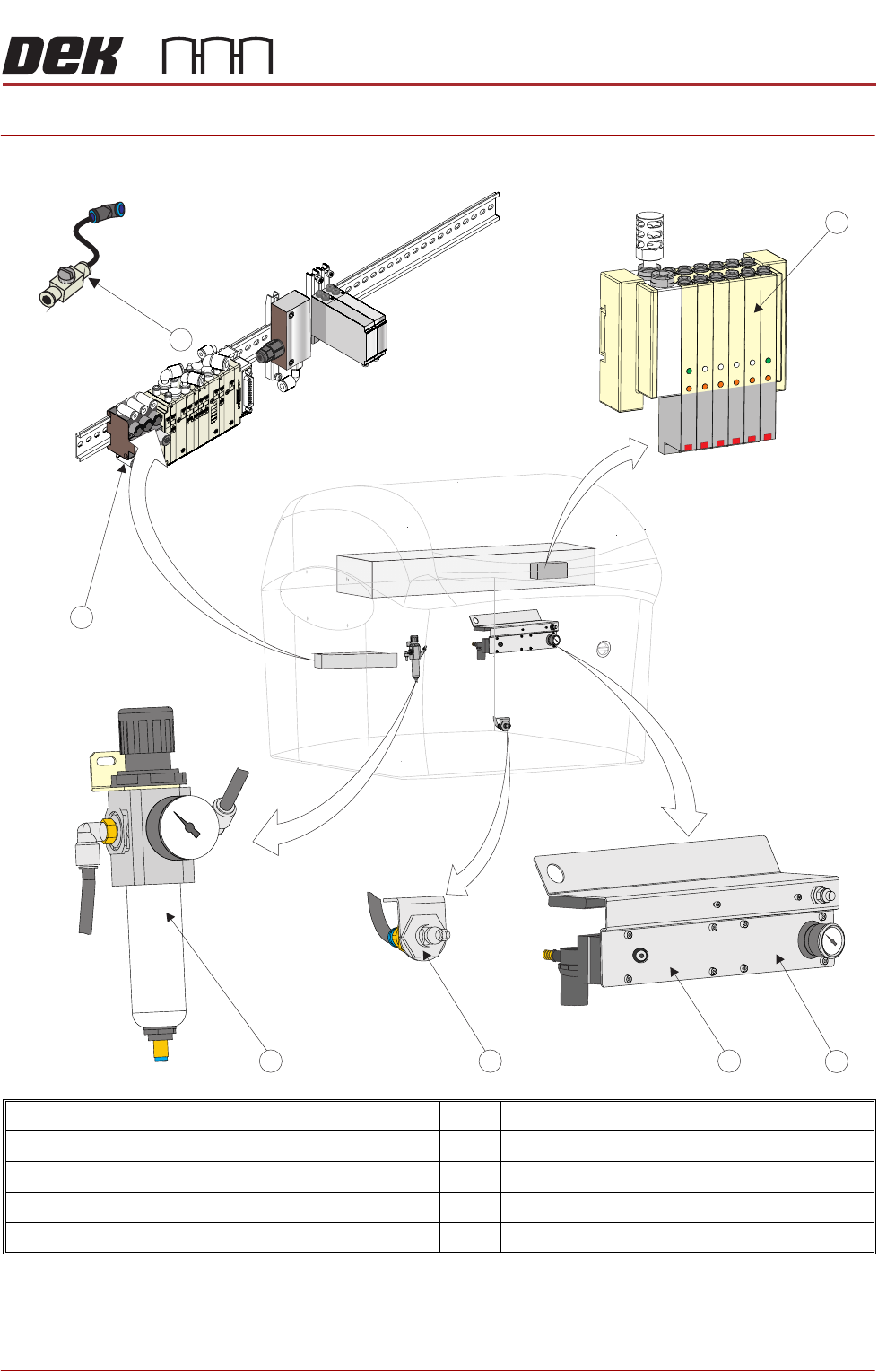 DEK