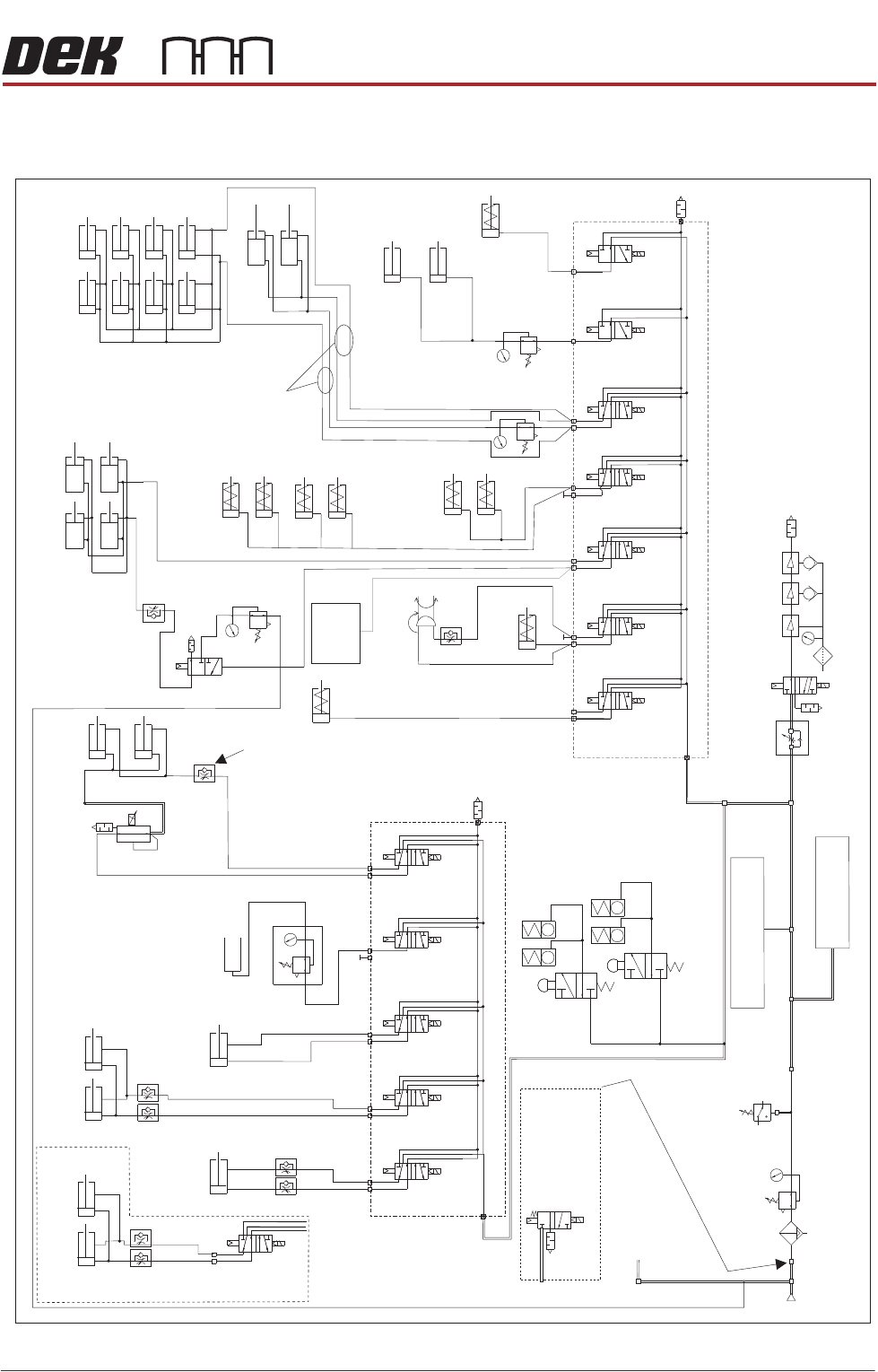 DEK