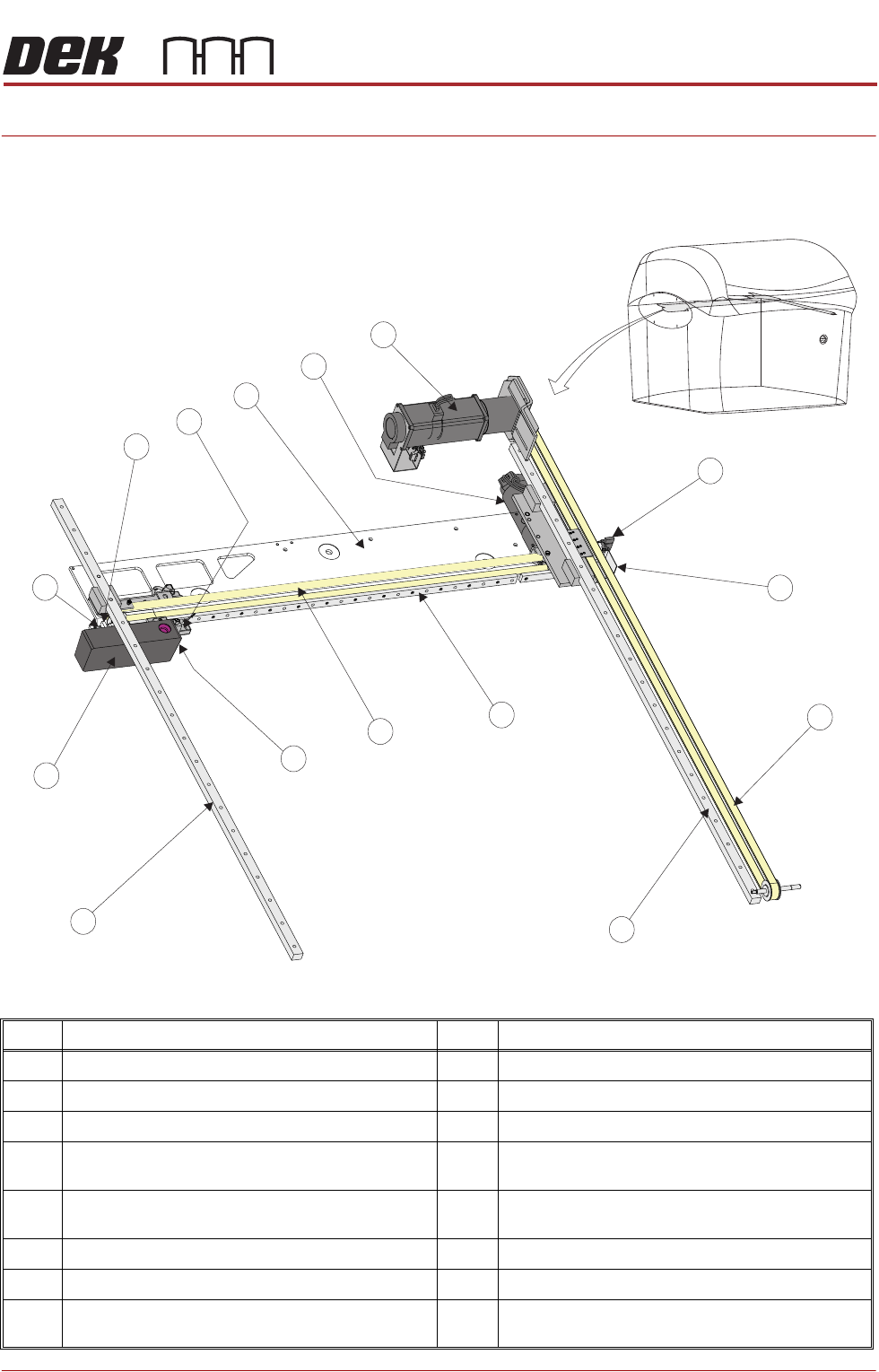 DEK