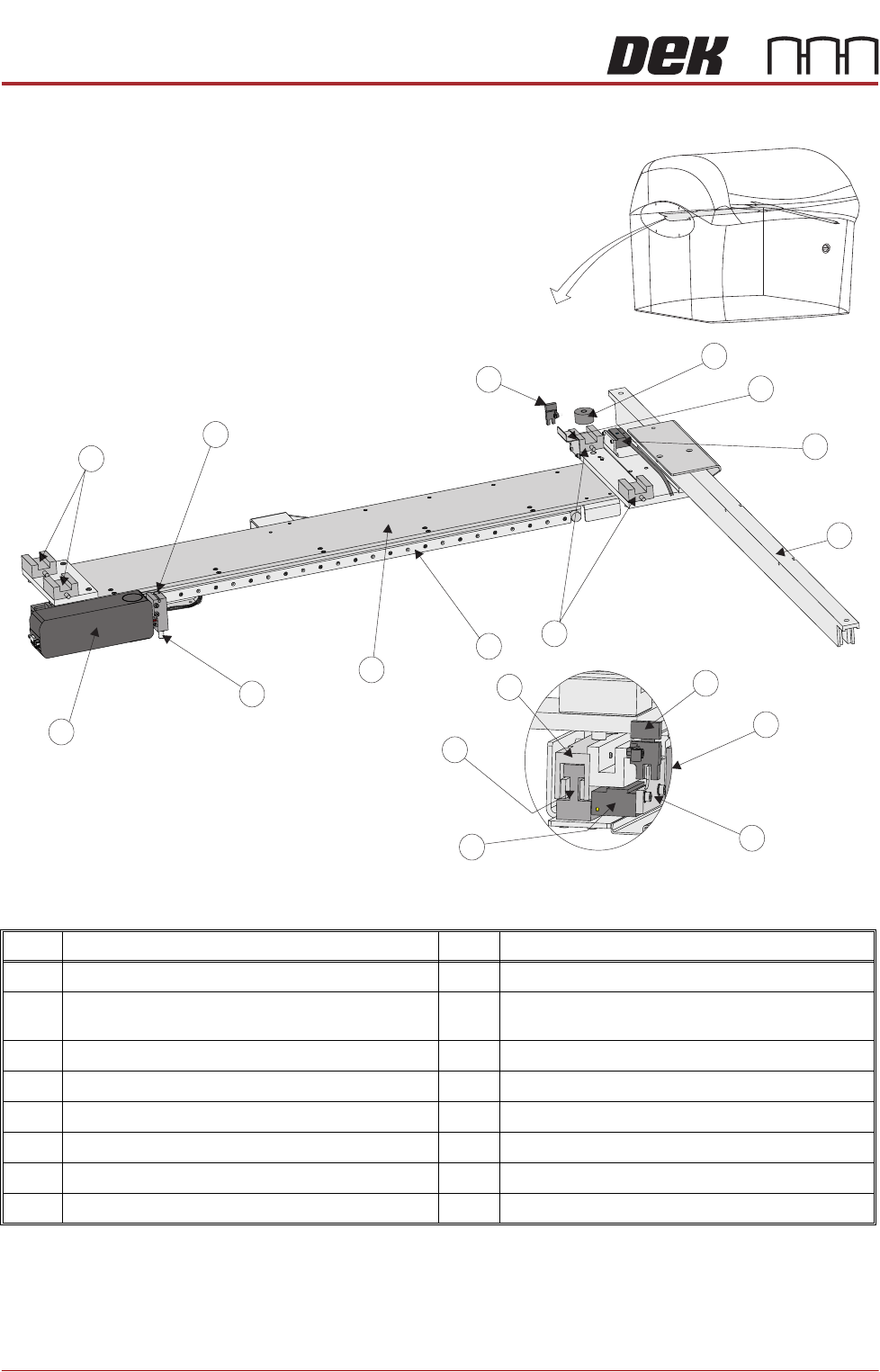 DEK