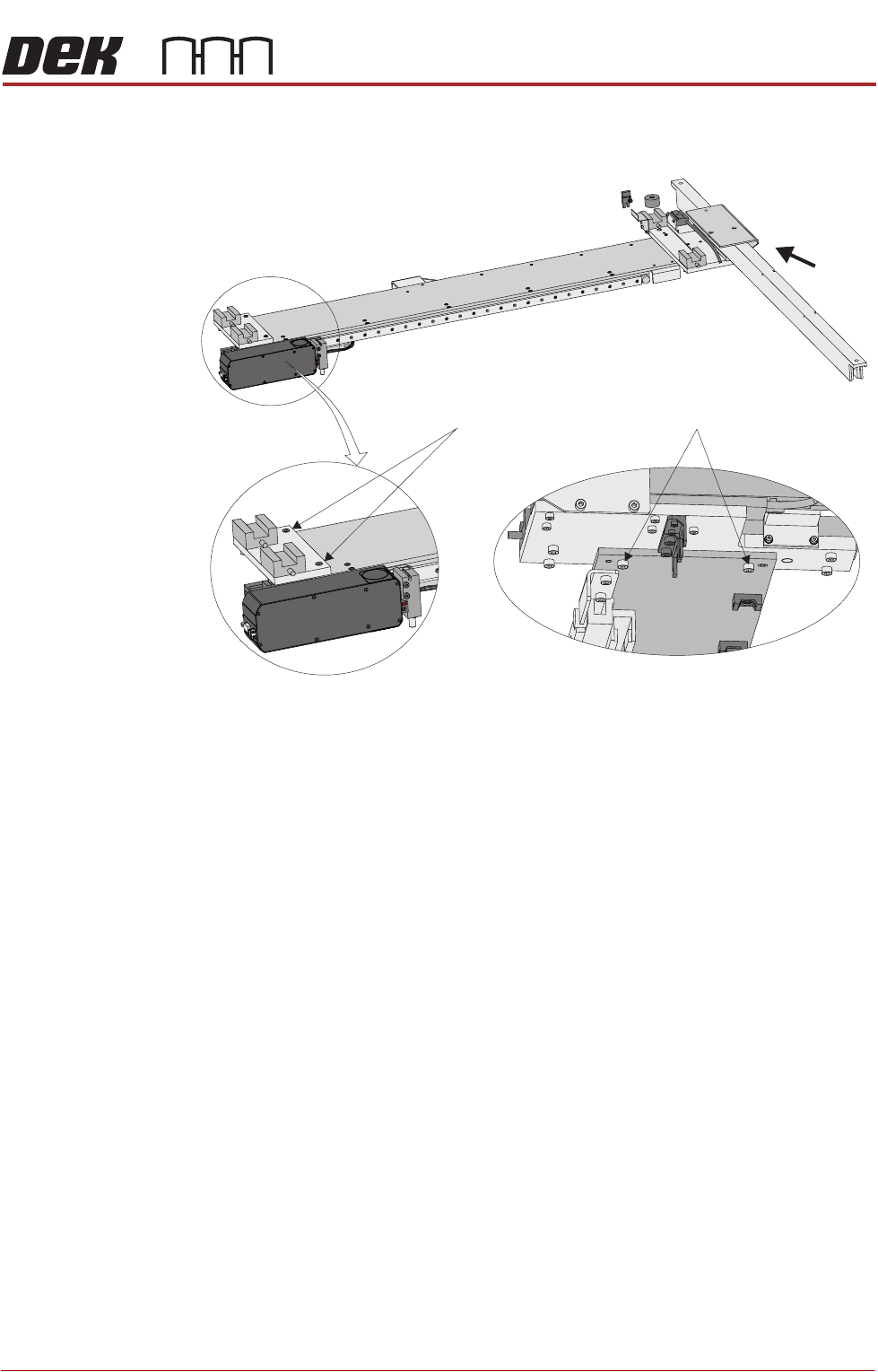 DEK