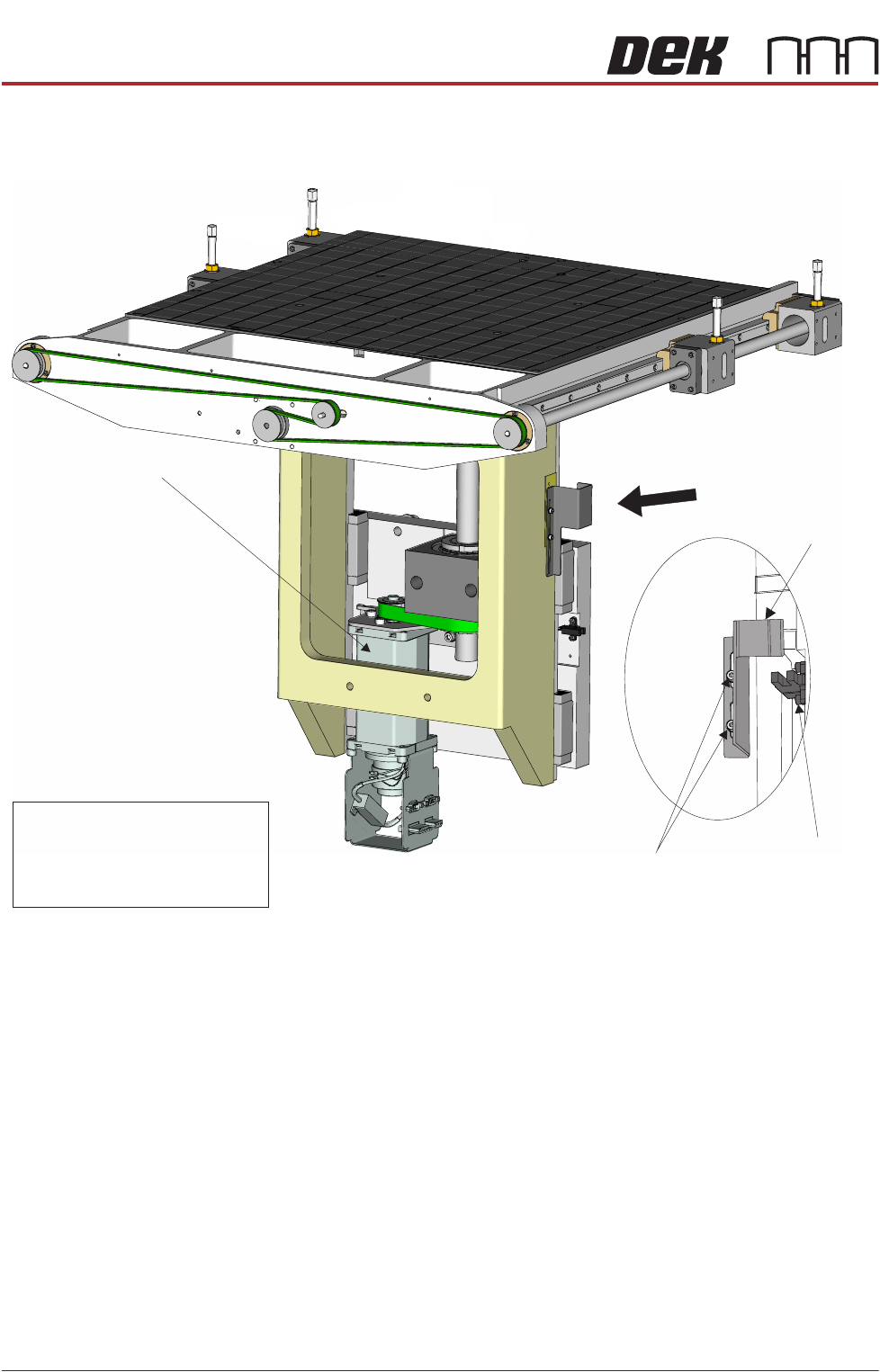 DEK