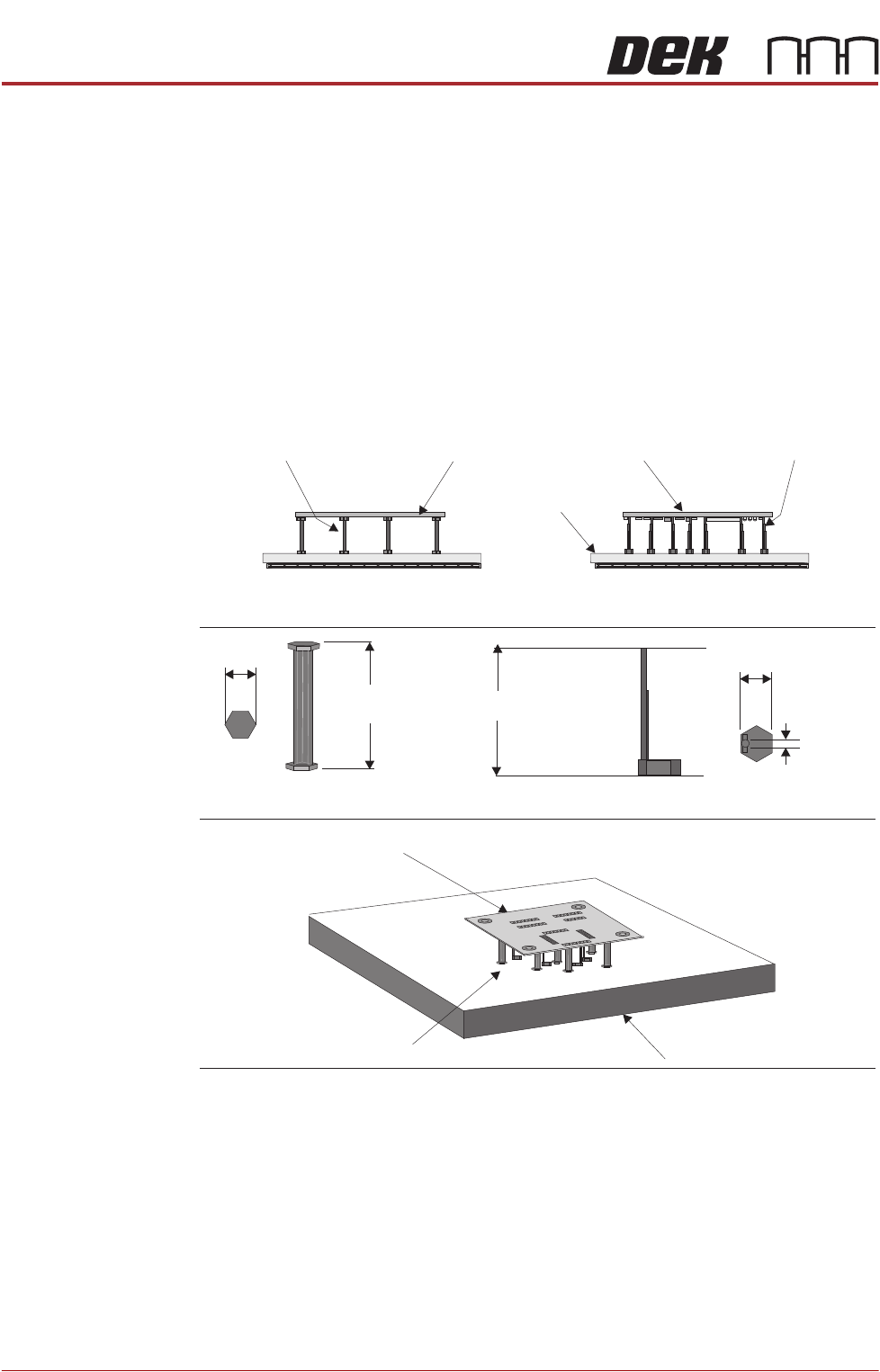 DEK