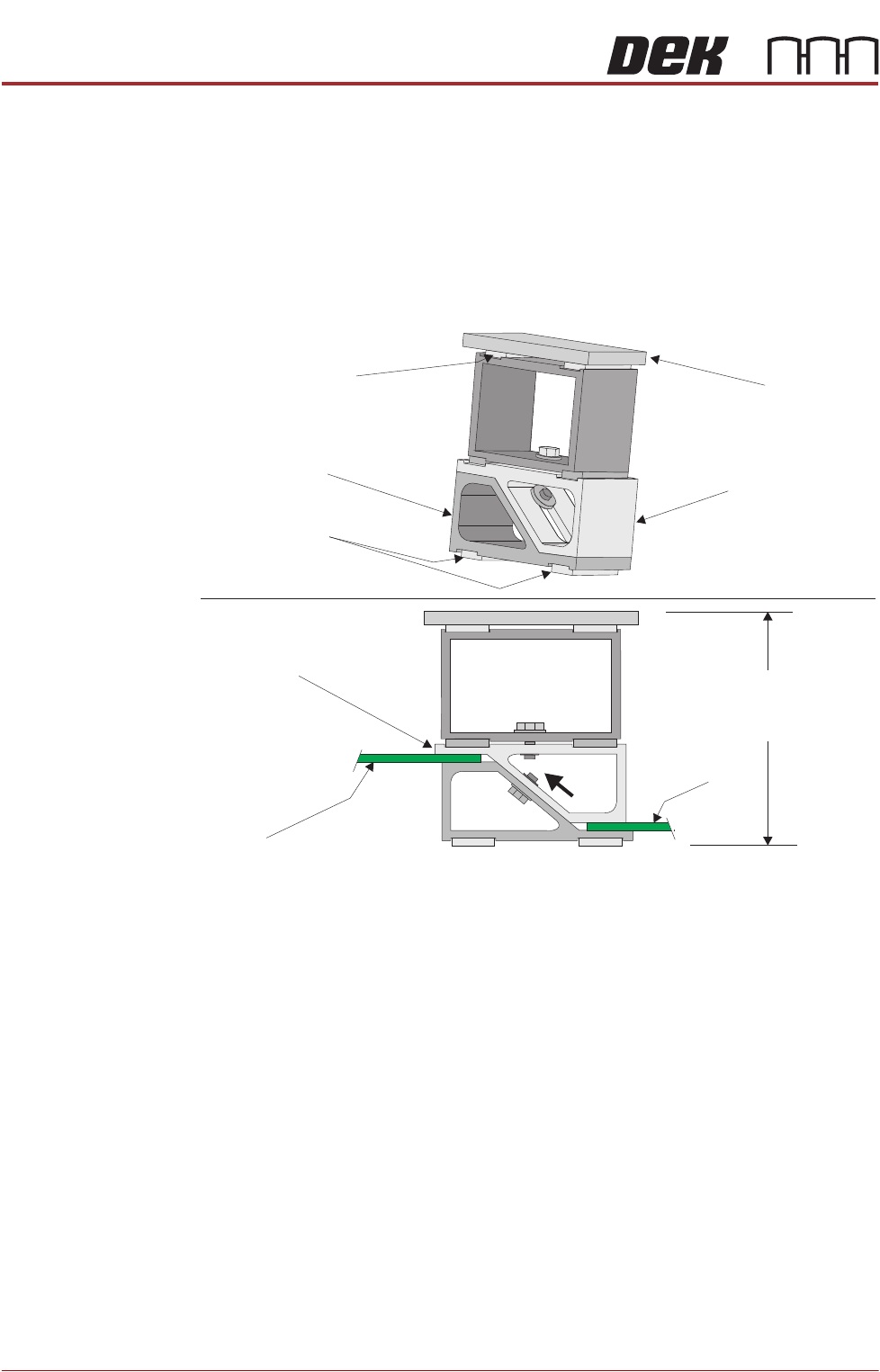 DEK