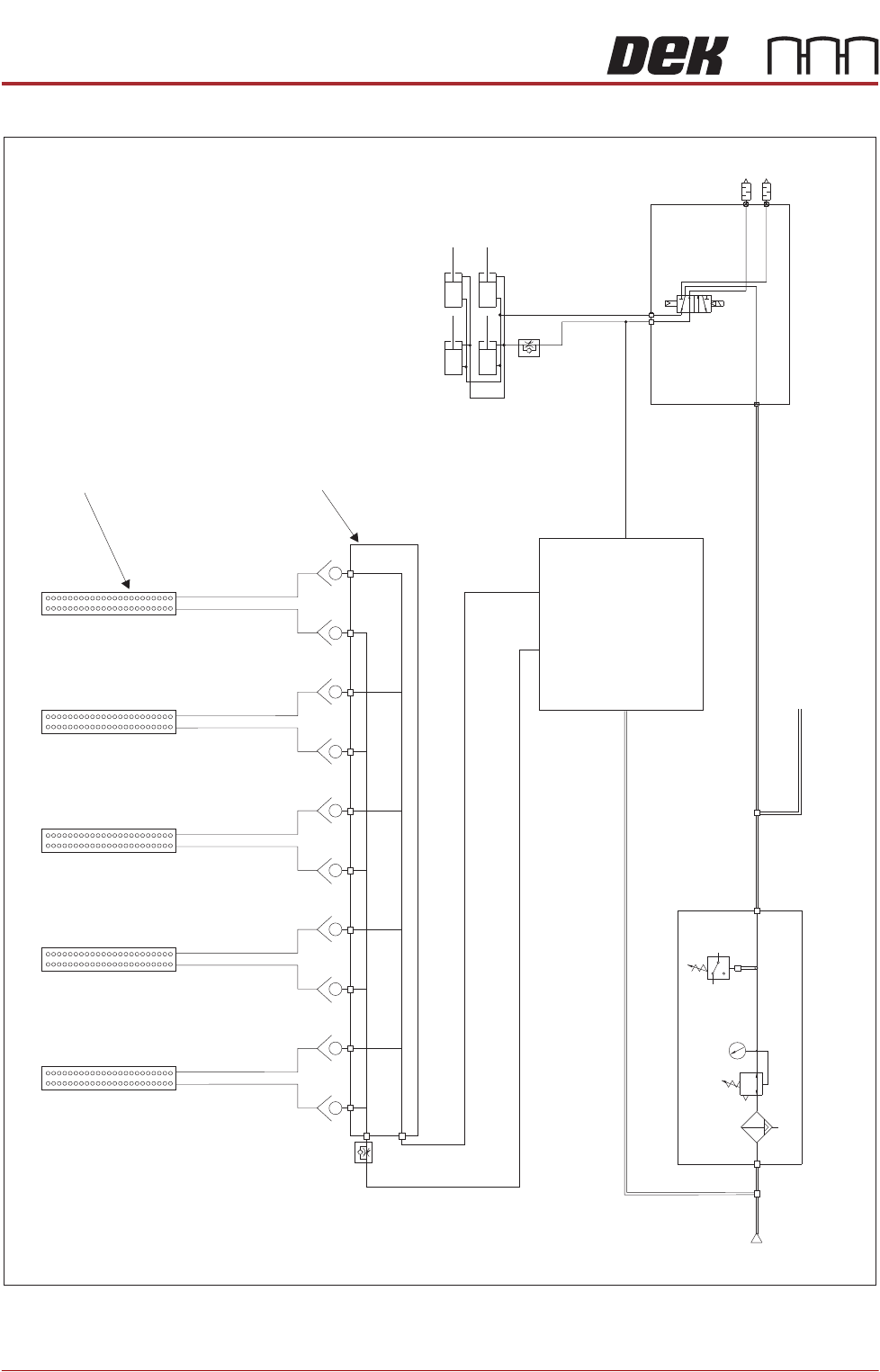 DEK