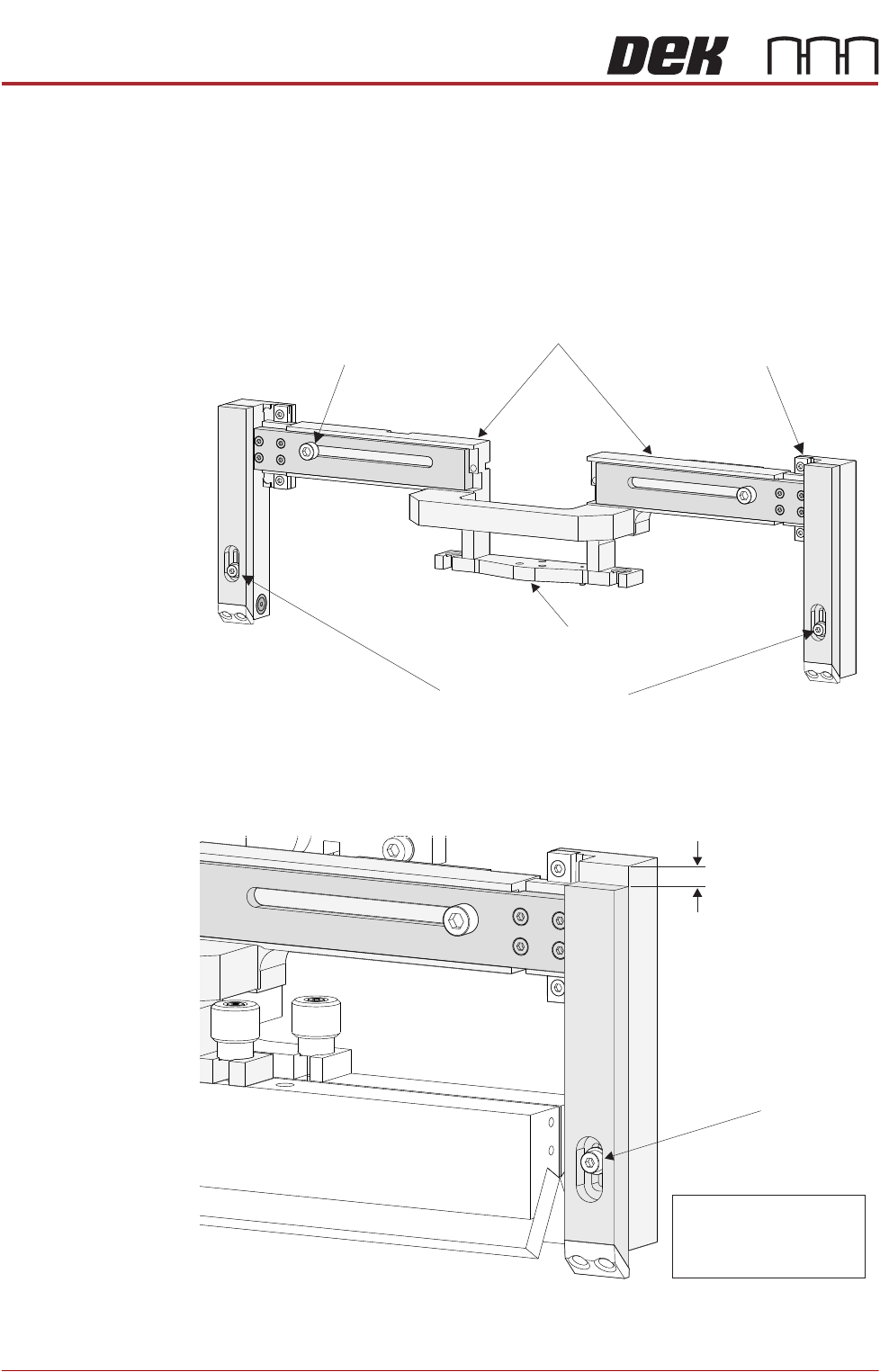 DEK