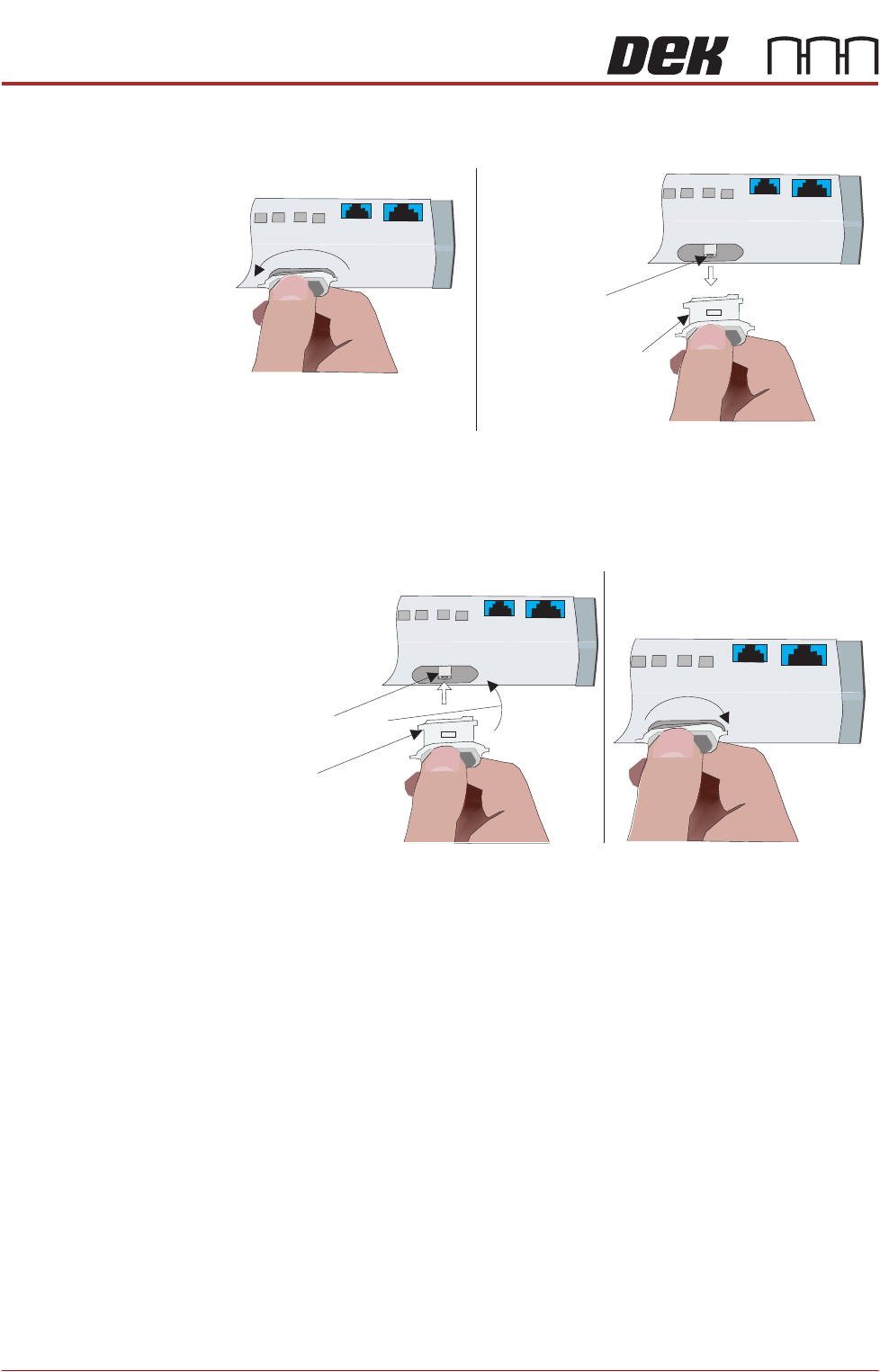 DEK