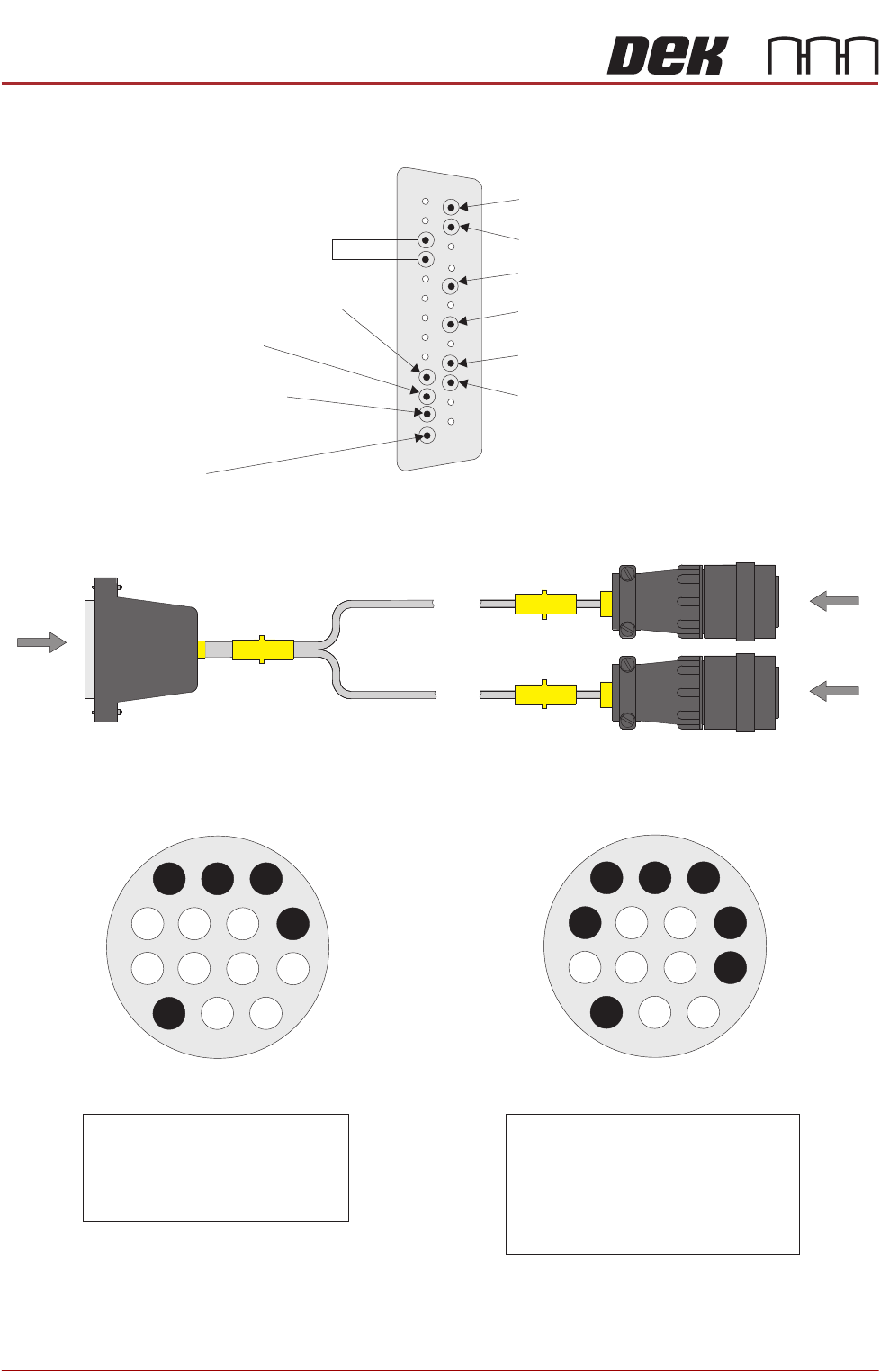 DEK