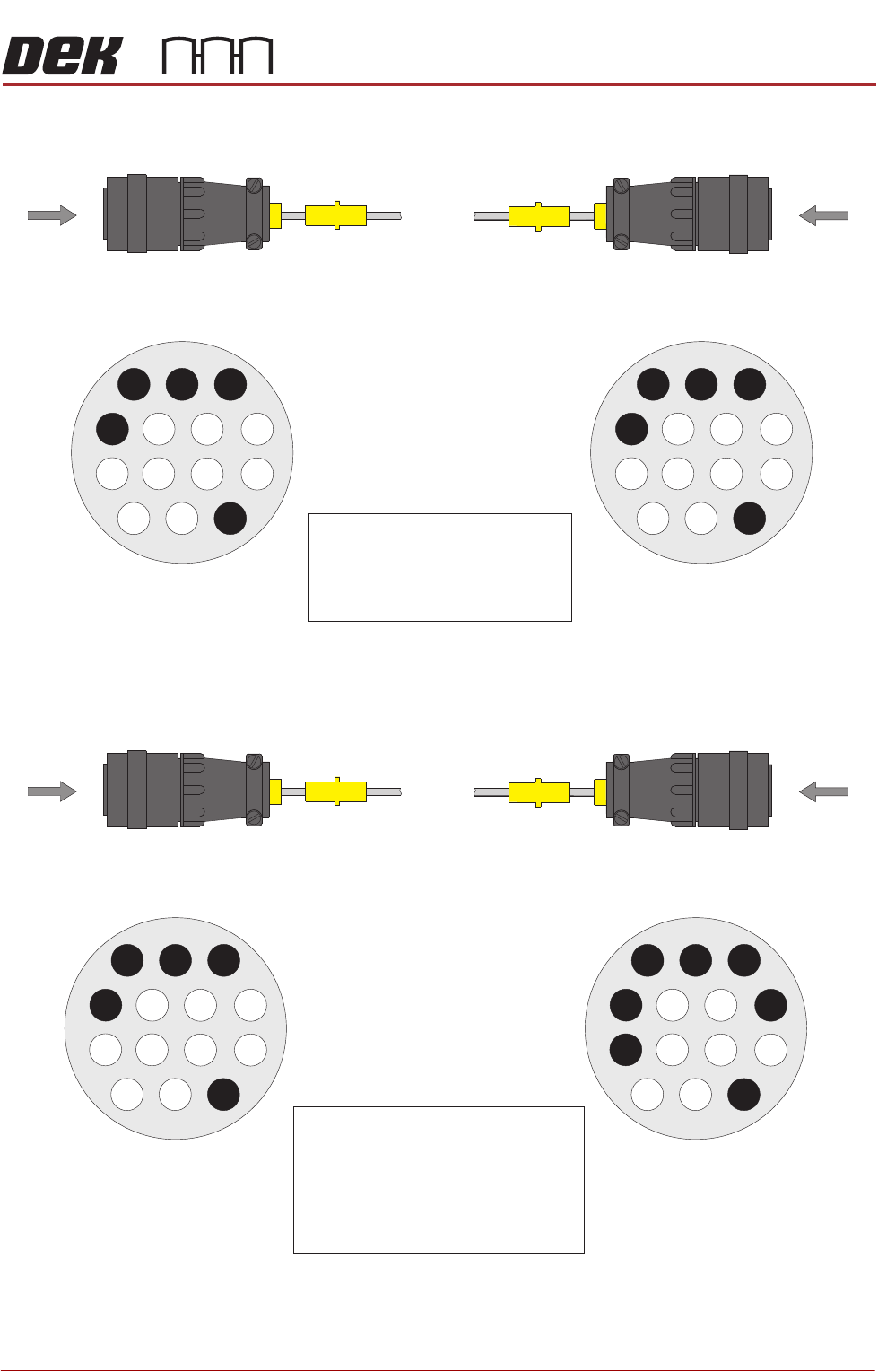 DEK