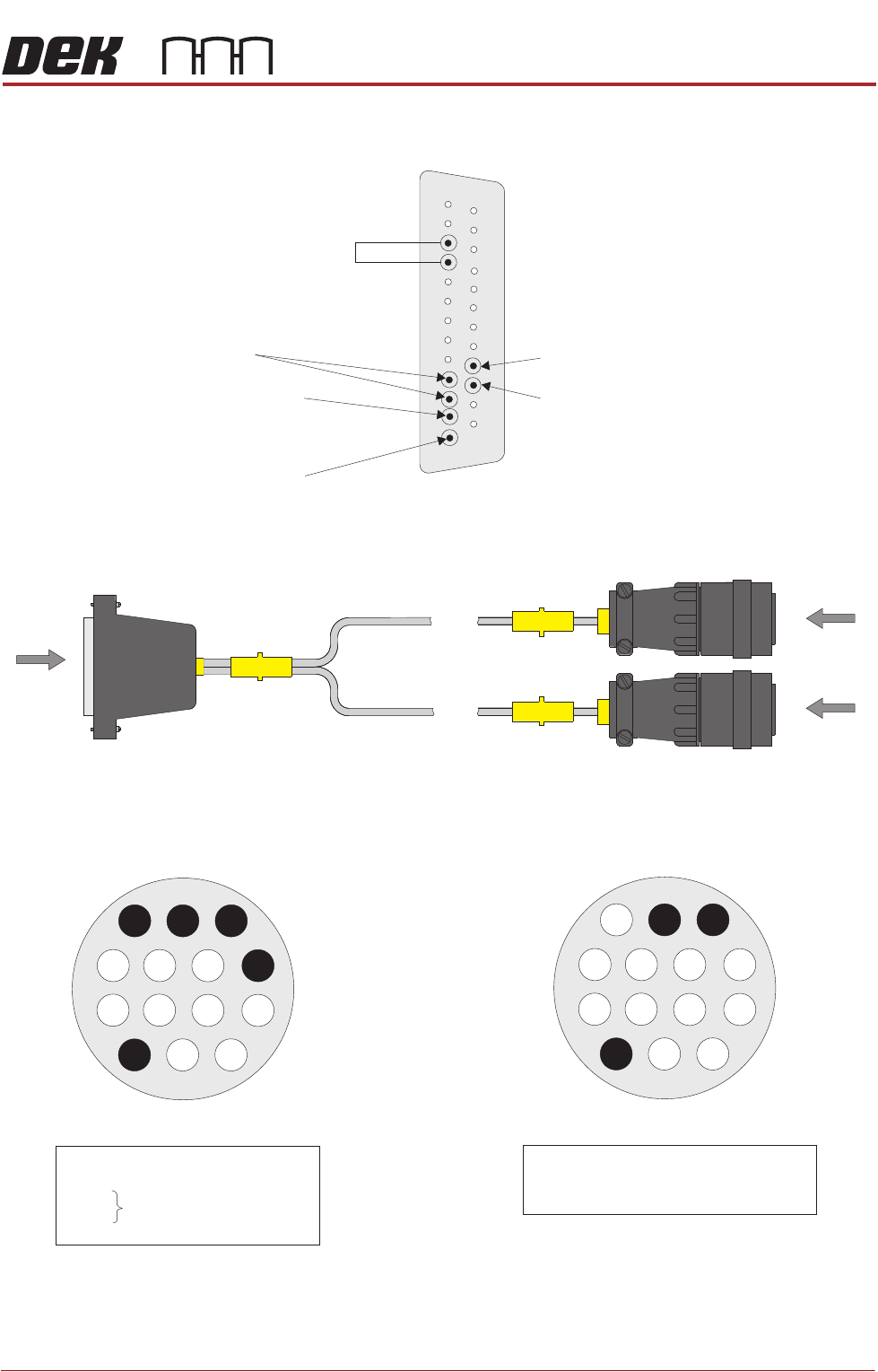 DEK