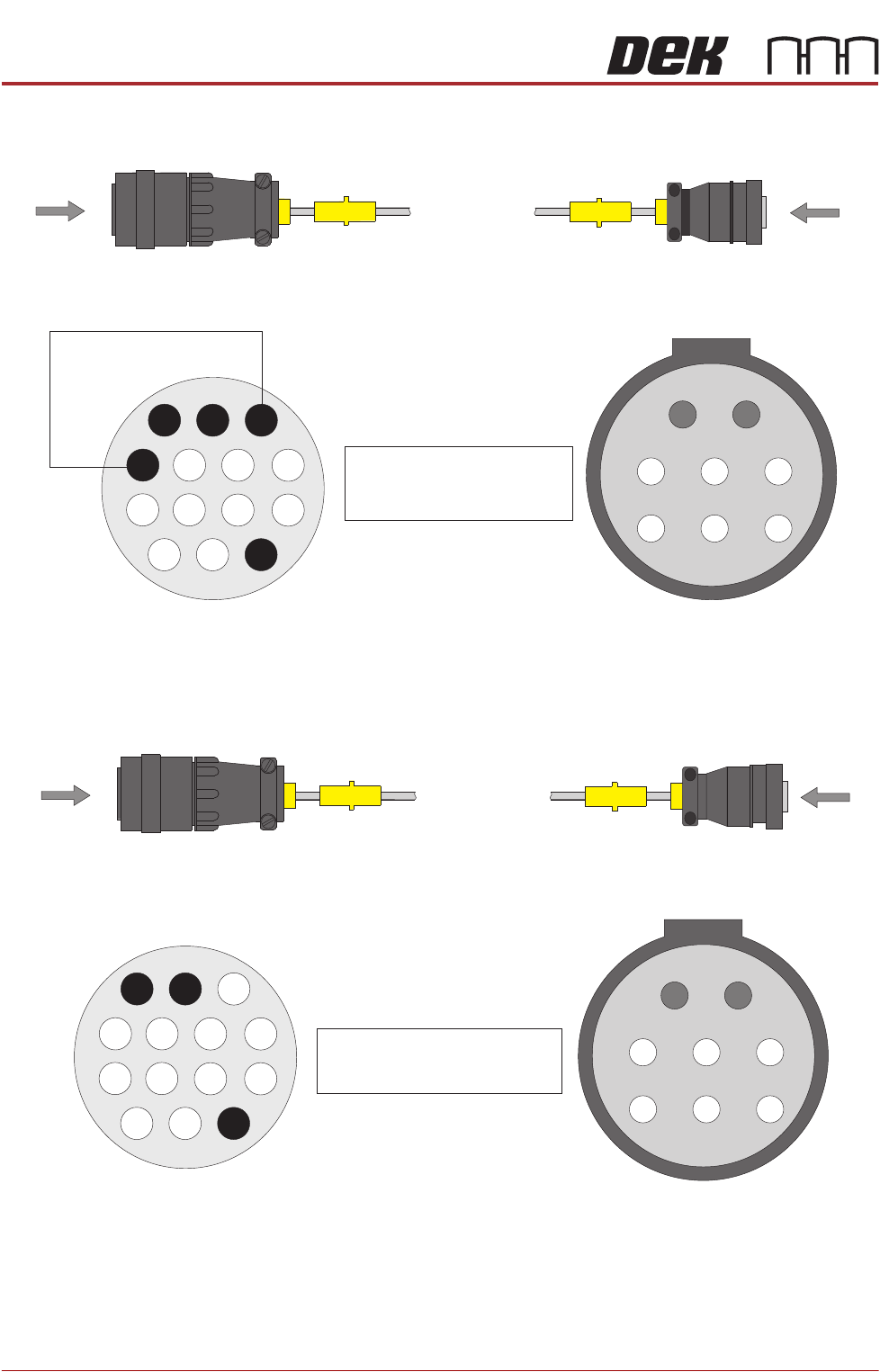 DEK