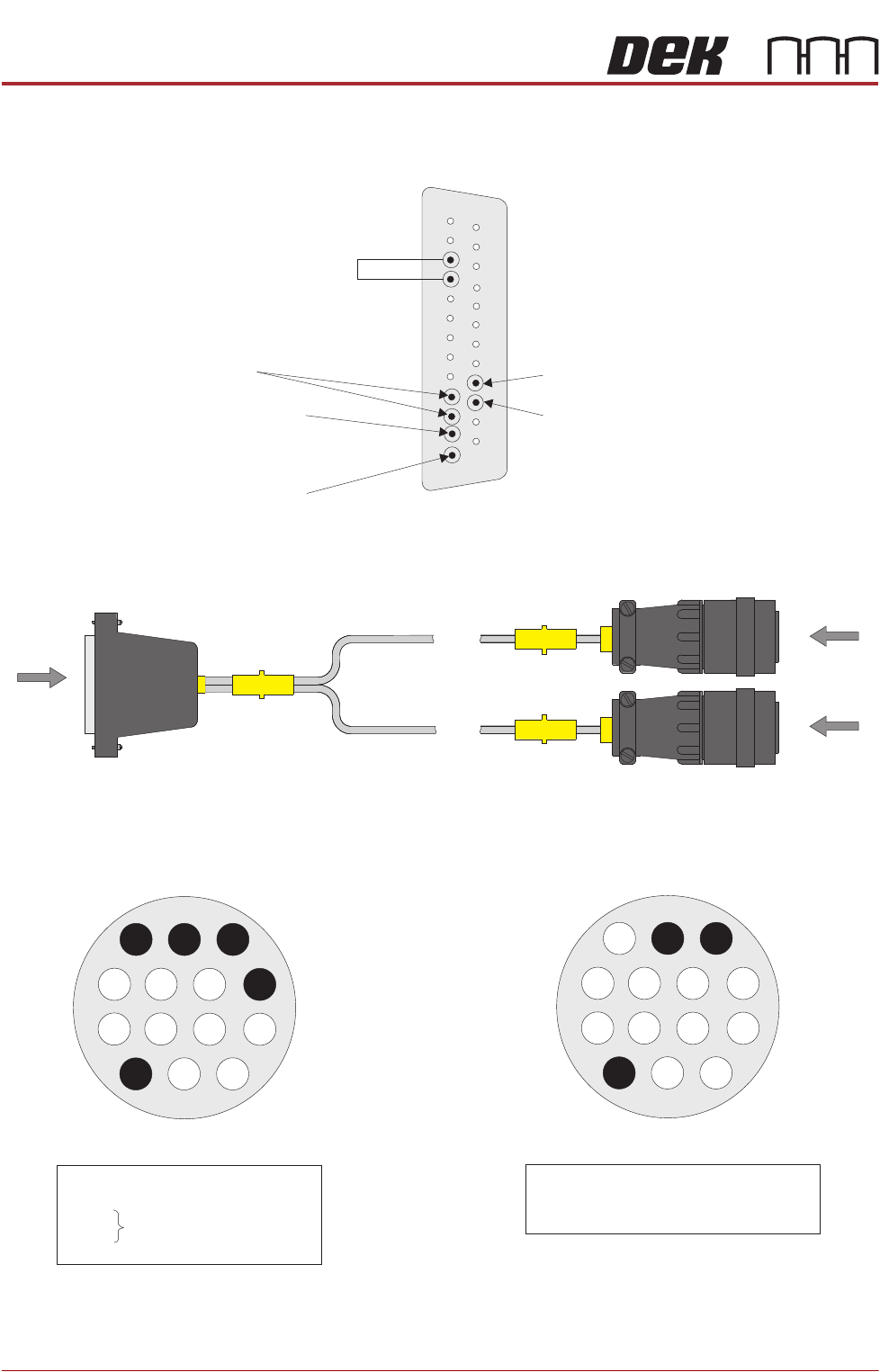 DEK